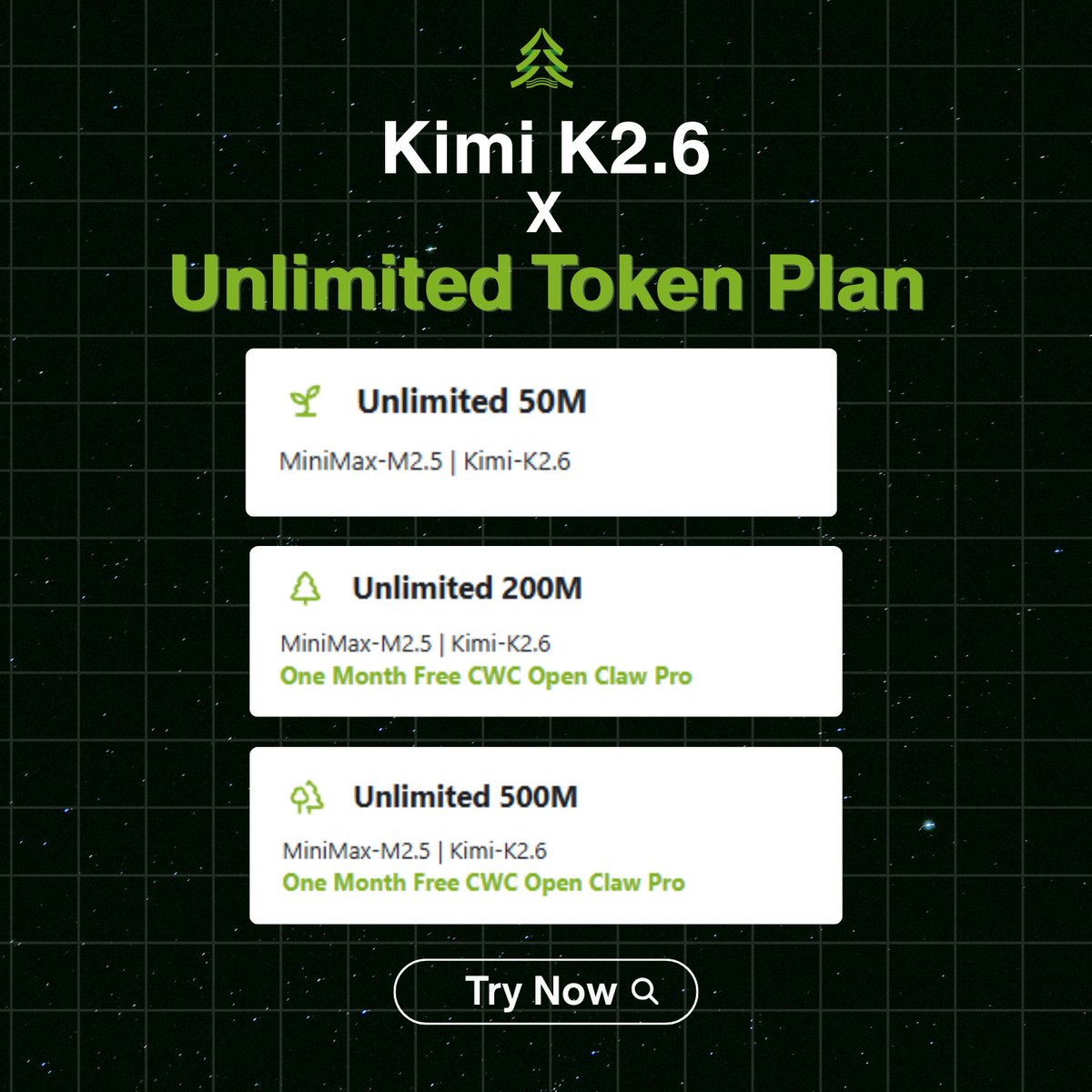 Kimi K2.6
X
Unlimited Token Plan

Unlimited 50M

MiniMax-M2.5 | Kimi-K2.6

Unlimited 200M

MiniMax-M2.5 | Kimi-K2.6
One Month Free CWC Open Claw Pro

Unlimited 500M

MiniMax-M2.5 | Kimi-K2.6
One Month Free CWC Open Claw Pro

Try Now