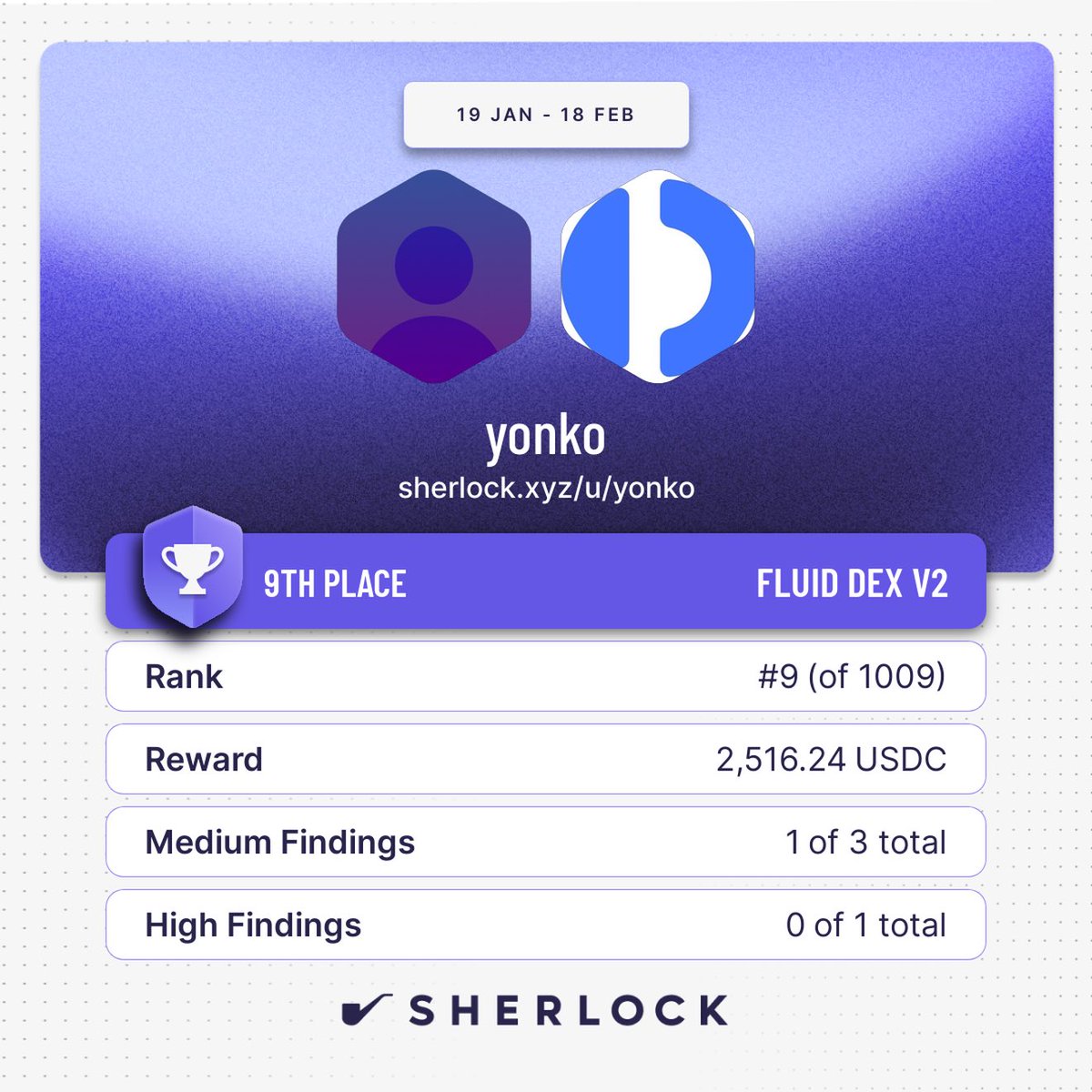 19 JAN - 18 FEB

yonko
sherlock.xyz/u/yonko

9TH PLACE
FLUID DEX V2

Rank
#9 (of 1009)

Reward
2,516.24 USDC

Medium Findings
1 of 3 total

High Findings
0 of 1 total

SHERLOCK