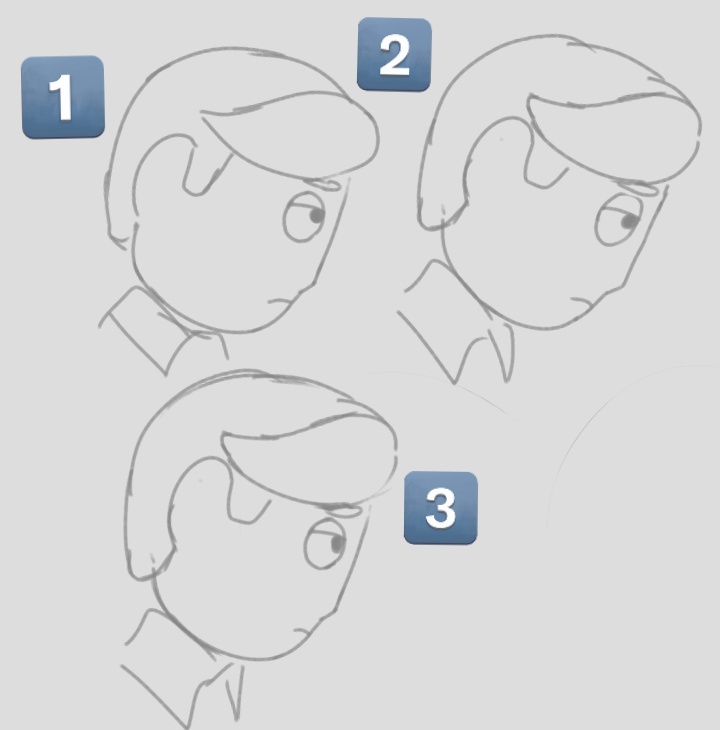 1

2

3