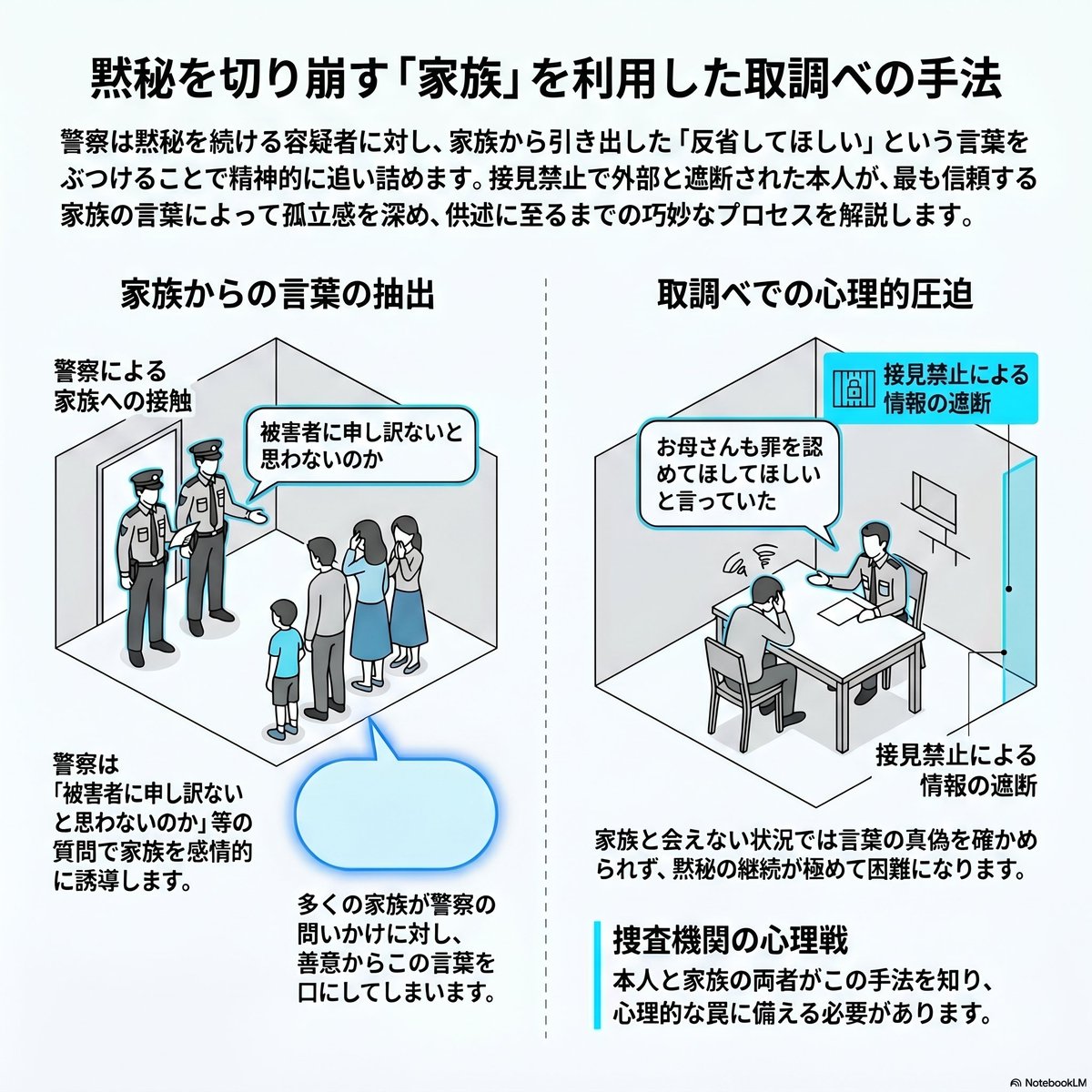 黙秘を切り崩す「家族」を利用した取調べの手法

警察は黙秘を続ける容疑者に対し、家族から引き出した「反省してほしい」という言葉をぶつけることで精神的に追い詰めます。接見禁止で外部と遮断された本人が、最も信頼する家族の言葉によって孤立感を深め、供述に至るまでの巧妙なプロセスを解説します。

家族からの言葉の抽出

警察による家族への接触

被害者に申し訳ないと思わないのか

警察は「被害者に申し訳ないと思わないのか」等の質問で家族を感情的に誘導します。

多くの家族が警察の問いかけに対し、善意からこの言葉を口にしてしまいます。

取調べでの心理的圧迫

接見禁止による情報の遮断

お母さんも罪を認めてほしてほしいと言っていた

接見禁止による情報の遮断

家族と会えない状況では言葉の真偽を確かめられず、黙秘の継続が極めて困難になります。

捜査機関の心理戦

本人と家族の両者がこの手法を知り、心理的な罠に備える必要があります。

NotebookLM