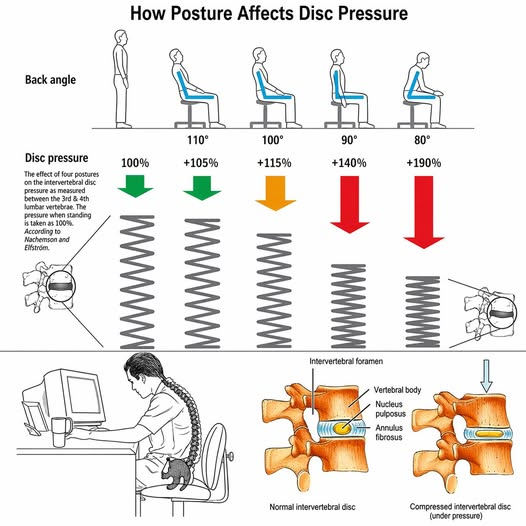 How Posture Affects Disc Pressure

Back angle

110°
100°
90°
80°

Disc pressure

The effect of four postures on the intervertebral disc pressure as measured between the 3rd & 4th lumbar vertebrae. The pressure when standing is taken as 100%. According to Nachemson and Elfström.

100%
+105%
+115%
+140%
+190%

Intervertebral foramen
Vertebral body
Nucleus pulposus
Annulus fibrosus

Normal intervertebral disc

Compressed intervertebral disc (under pressure)