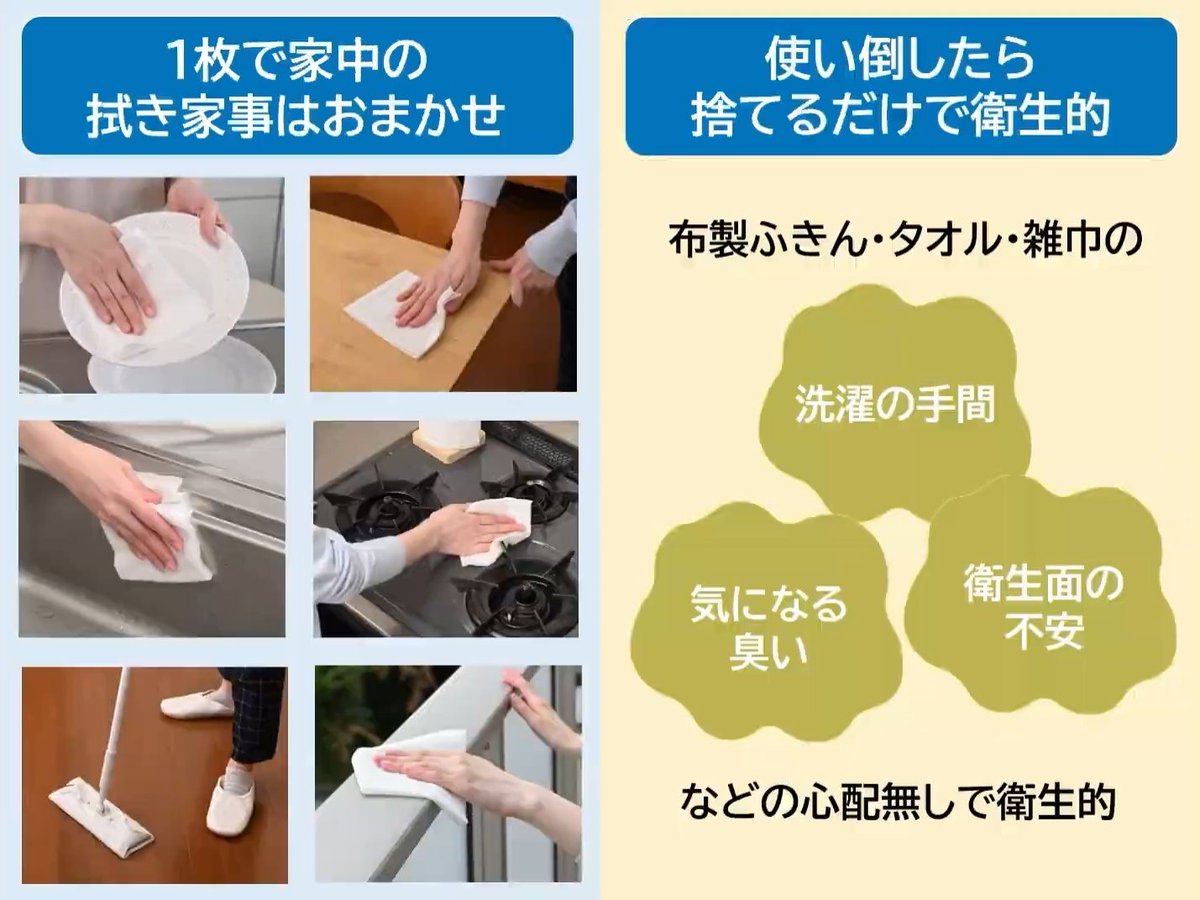 1枚で家中の
拭き家事はおまかせ

使い倒したら
捨てるだけで衛生的

布製ふきん・タオル・雑巾の

洗濯の手間

気になる
臭い

衛生面の
不安

などの心配無しで衛生的