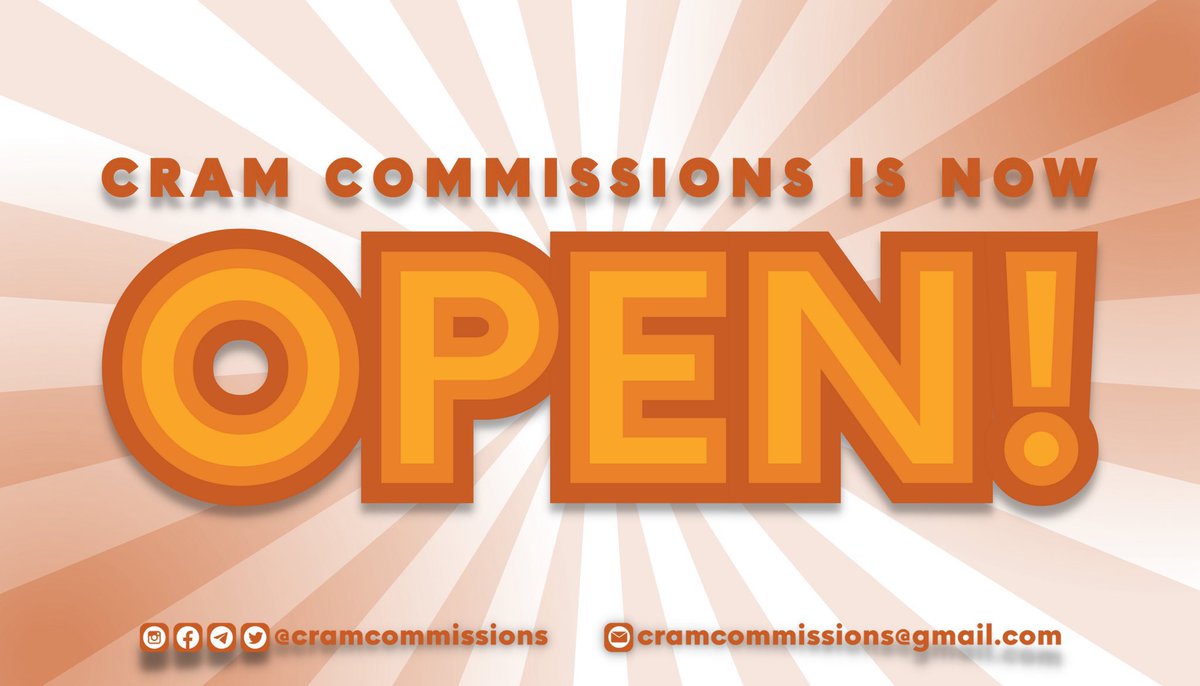 CRAM COMMISSIONS IS NOW

OPEN!

@cramcommissions

cramcommissions@gmail.com