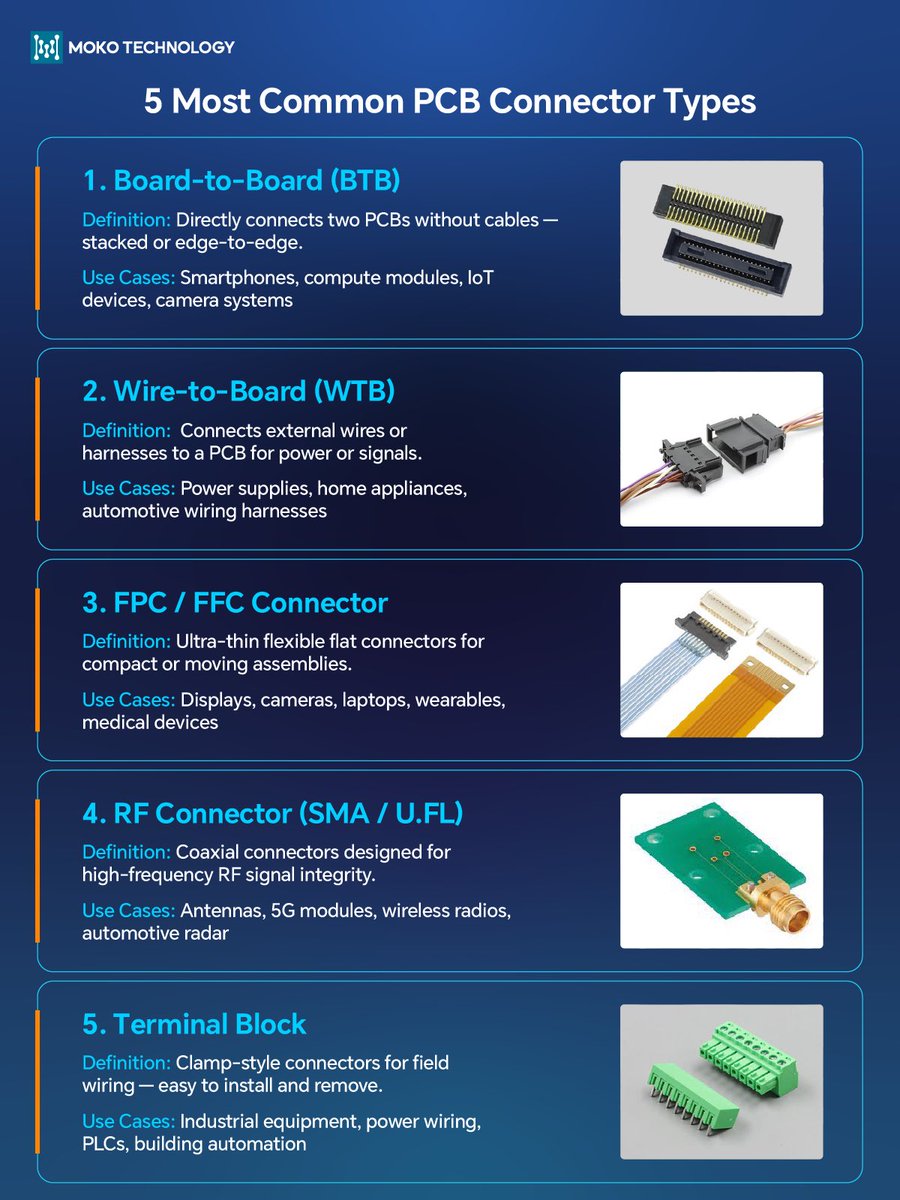 MOKO TECHNOLOGY

5 Most Common PCB Connector Types

1. Board-to-Board (BTB)

Definition: Directly connects two PCBs without cables — stacked or edge-to-edge.

Use Cases: Smartphones, compute modules, IoT devices, camera systems

2. Wire-to-Board (WTB)

Definition: Connects external wires or harnesses to a PCB for power or signals.

Use Cases: Power supplies, home appliances, automotive wiring harnesses

3. FPC / FFC Connector

Definition: Ultra-thin flexible flat connectors for compact or moving assemblies.

Use Cases: Displays, cameras, laptops, wearables, medical devices

4. RF Connector (SMA / U.FL)

Definition: Coaxial connectors designed for high-frequency RF signal integrity.

Use Cases: Antennas, 5G modules, wireless radios, automotive radar

5. Terminal Block

Definition: Clamp-style connectors for field wiring — easy to install and remove.

Use Cases: Industrial equipment, power wiring, PLCs, building automation