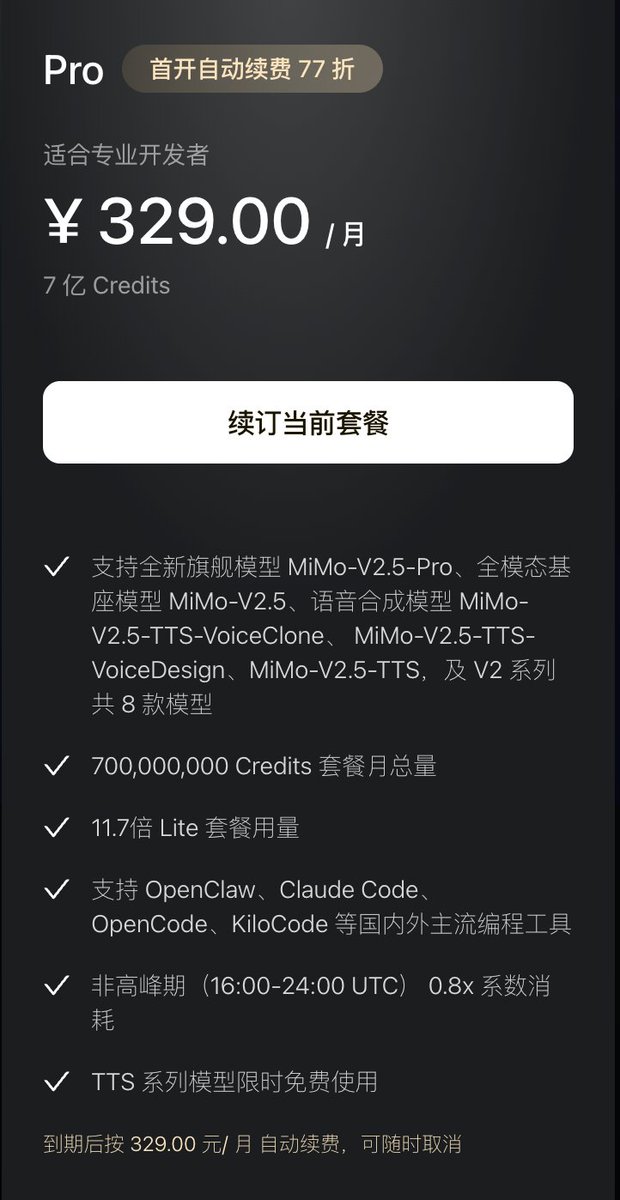 Pro 首开自动续费 77 折

适合专业开发者

¥ 329.00 / 月

7 亿 Credits

续订当前套餐

✓ 支持全新旗舰模型 MiMo-V2.5-Pro、全模态基座模型 MiMo-V2.5、语音合成模型 MiMo-V2.5-TTS-VoiceClone、 MiMo-V2.5-TTS-VoiceDesign、MiMo-V2.5-TTS，及 V2 系列共 8 款模型

✓ 700,000,000 Credits 套餐月总量

✓ 11.7倍 Lite 套餐用量

✓ 支持 OpenClaw、Claude Code、OpenCode、KiloCode 等国内外主流编程工具

✓ 非高峰期（16:00-24:00 UTC） 0.8x 系数消耗

✓ TTS 系列模型限时免费使用

到期后按 329.00 元/ 月 自动续费，可随时取消