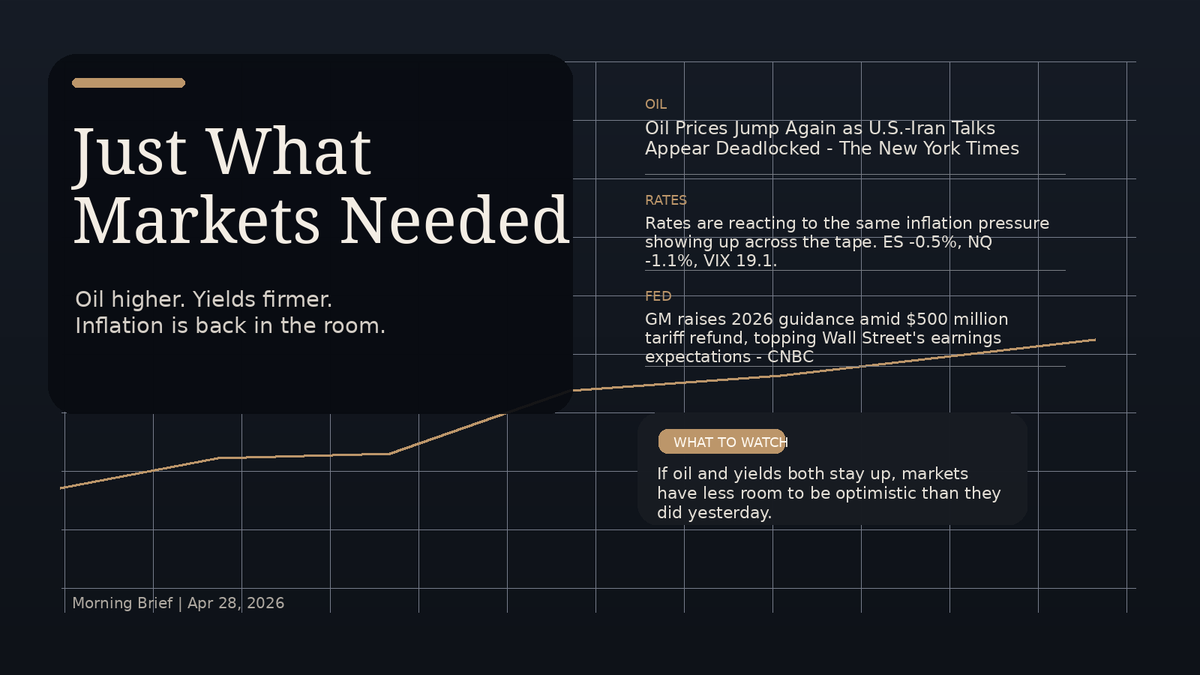 Just What Markets Needed

Oil higher. Yields firmer. Inflation is back in the room.

OIL

Oil Prices Jump Again as U.S.-Iran Talks Appear Deadlocked - The New York Times

RATES

Rates are reacting to the same inflation pressure showing up across the tape. ES -0.5%, NQ -1.1%, VIX 19.1.

FED

GM raises 2026 guidance amid $500 million tariff refund, topping Wall Street's earnings expectations - CNBC

WHAT TO WATCH

If oil and yields both stay up, markets have less room to be optimistic than they did yesterday.

Morning Brief | Apr 28, 2026