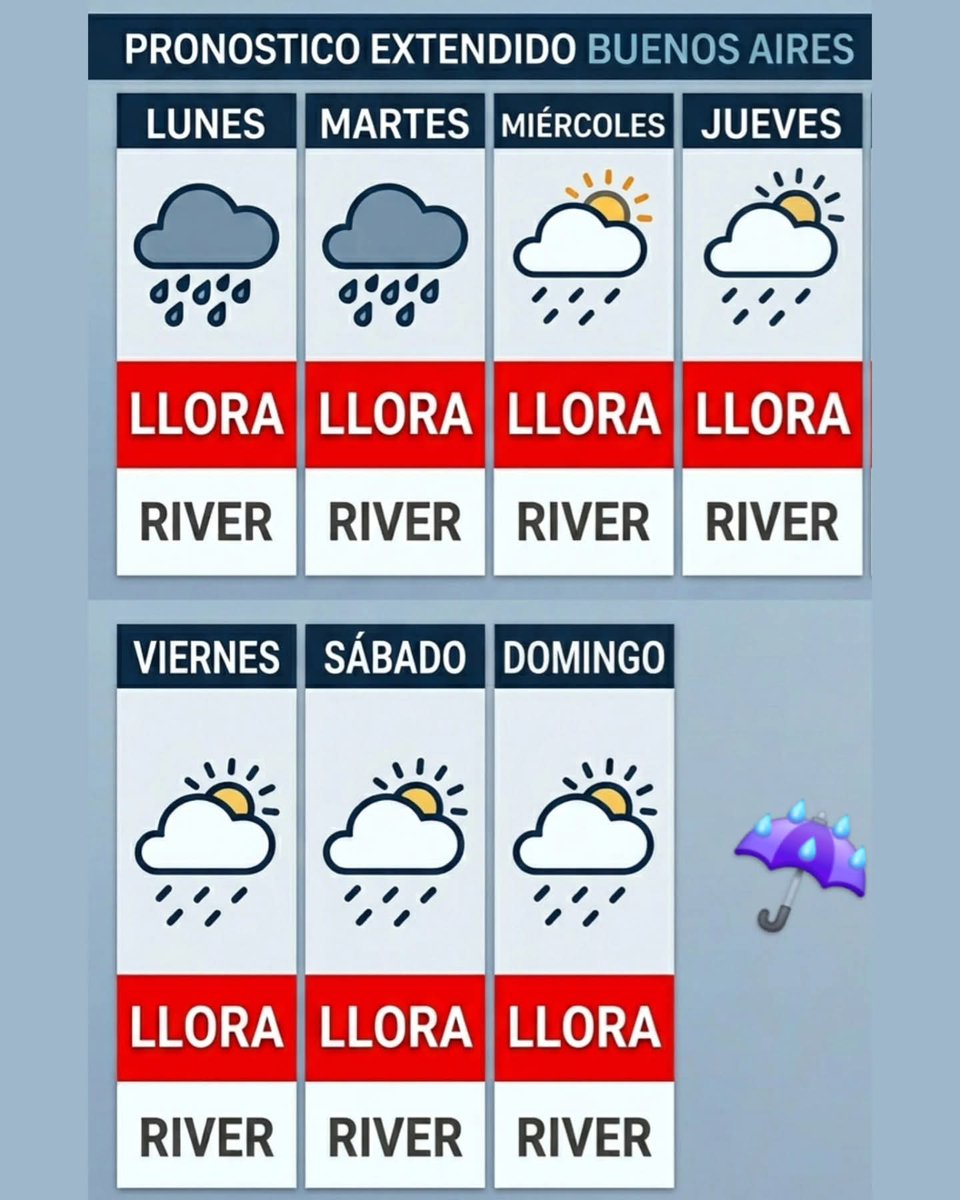 PRONOSTICO EXTENDIDO BUENOS AIRES

LUNES
LLORA
RIVER

MARTES
LLORA
RIVER

MIÉRCOLES
LLORA
RIVER

JUEVES
LLORA
RIVER

VIERNES
LLORA
RIVER

SÁBADO
LLORA
RIVER

DOMINGO
LLORA
RIVER