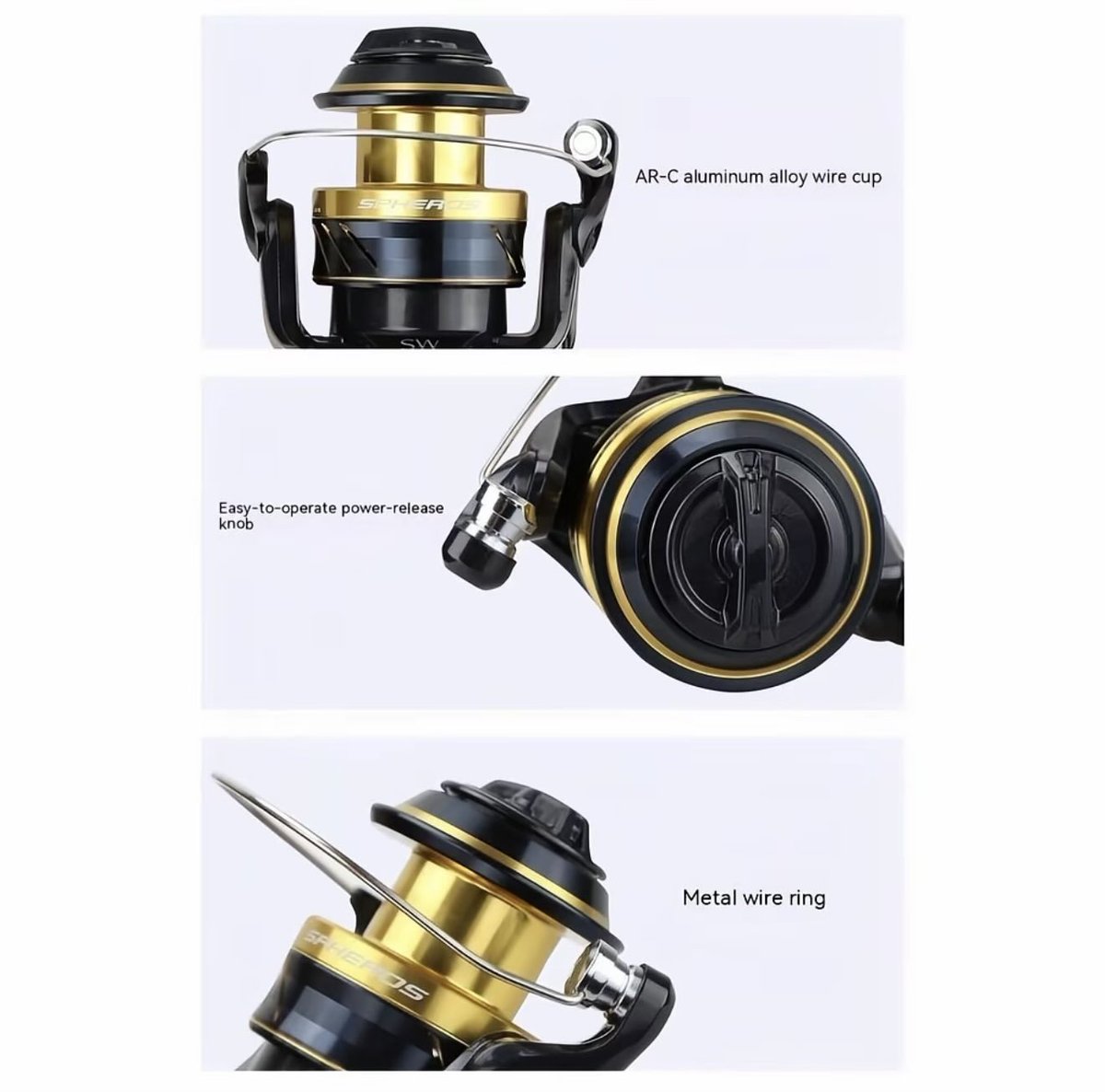 SPHEROS

SW

AR-C aluminum alloy wire cup

Easy-to-operate power-release knob

SPHEROS

Metal wire ring