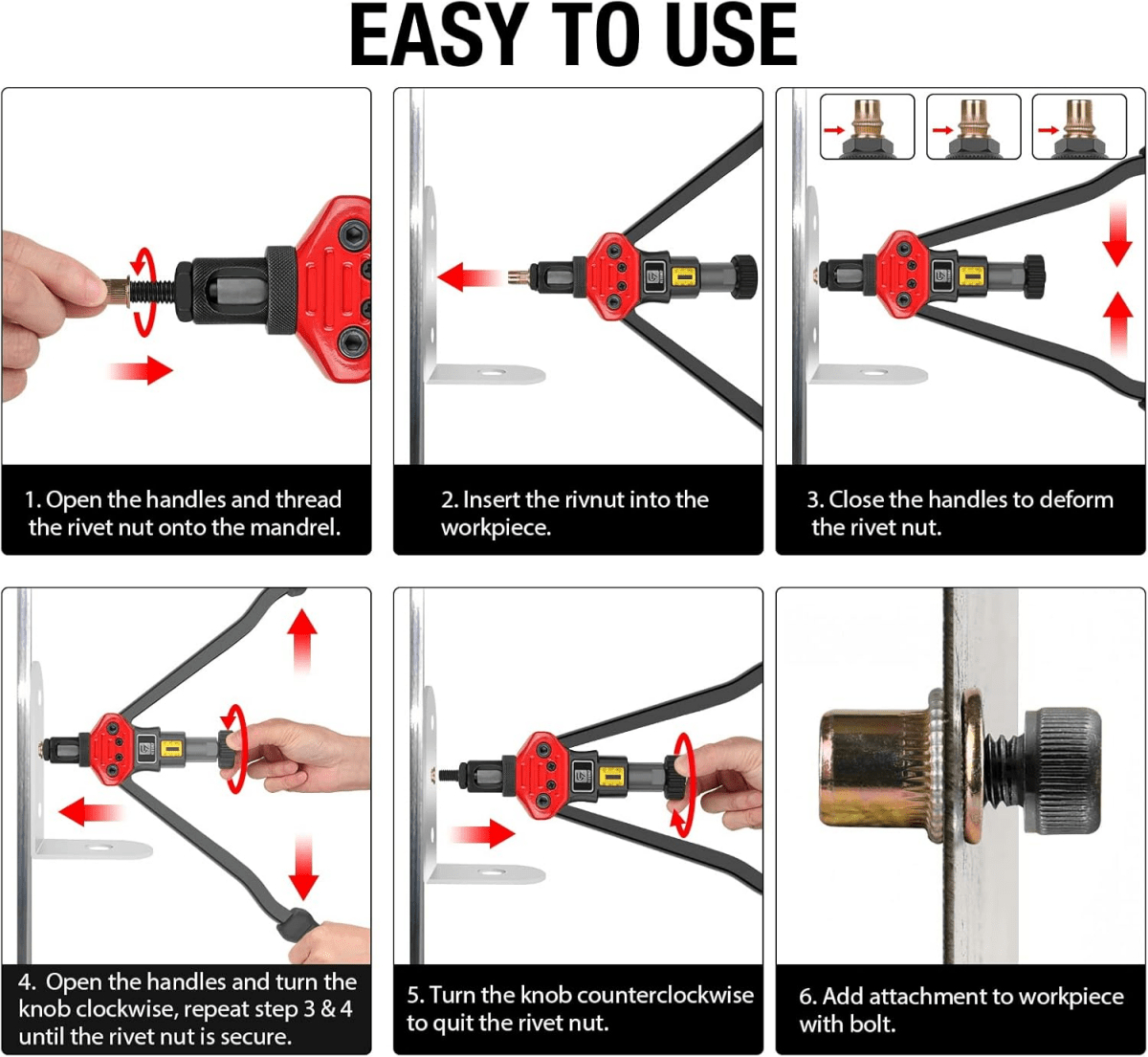 EASY TO USE

1. Open the handles and thread the rivet nut onto the mandrel.

2. Insert the rivnut into the workpiece.

3. Close the handles to deform the rivet nut.

4. Open the handles and turn the knob clockwise, repeat step 3 & 4 until the rivet nut is secure.

5. Turn the knob counterclockwise to quit the rivet nut.

6. Add attachment to workpiece with bolt.