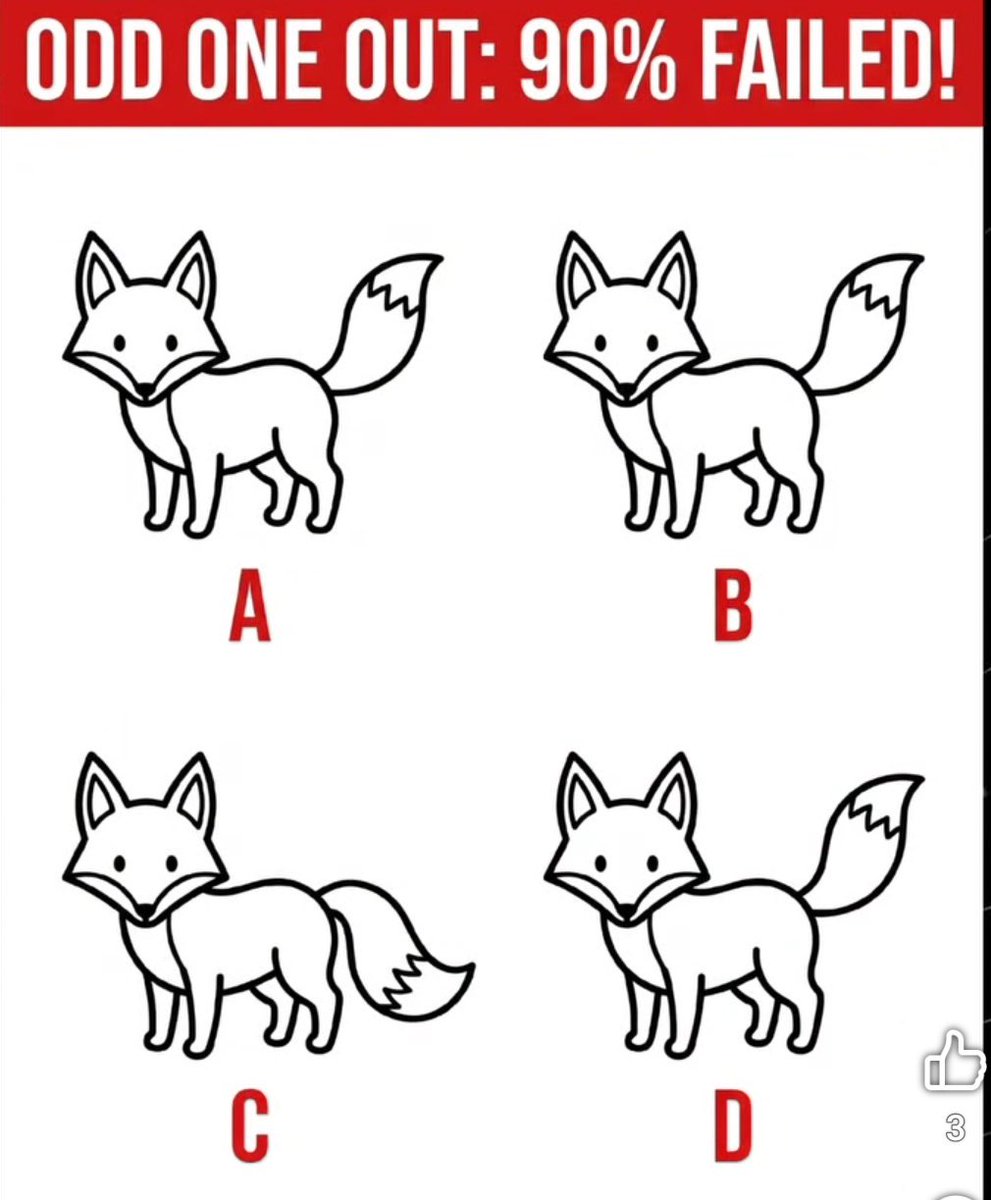 ODD ONE OUT: 90% FAILED!

A

B

C

D

3