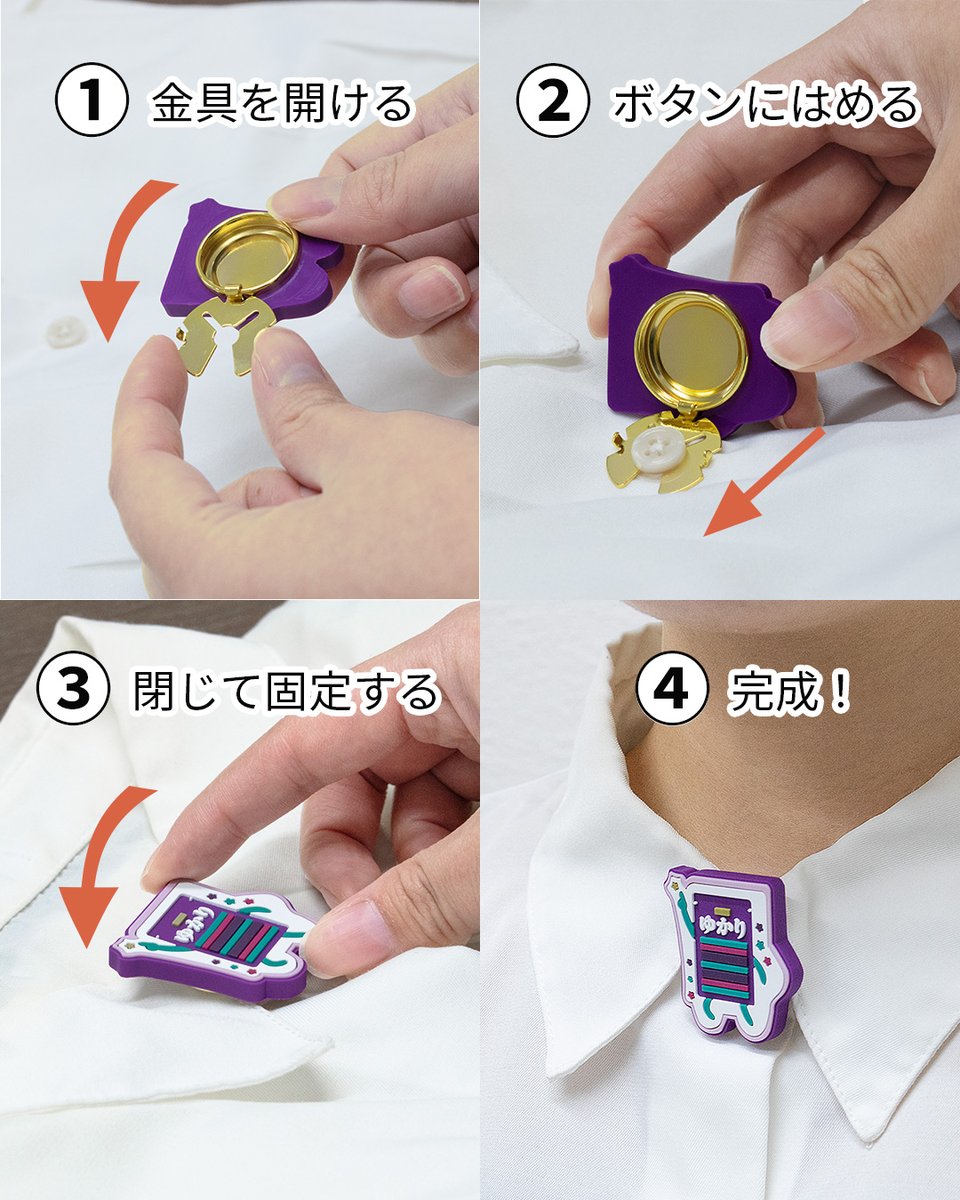 ① 金具を開ける

② ボタンにはめる

③ 閉じて固定する

ゆかり

④ 完成！

ゆかり