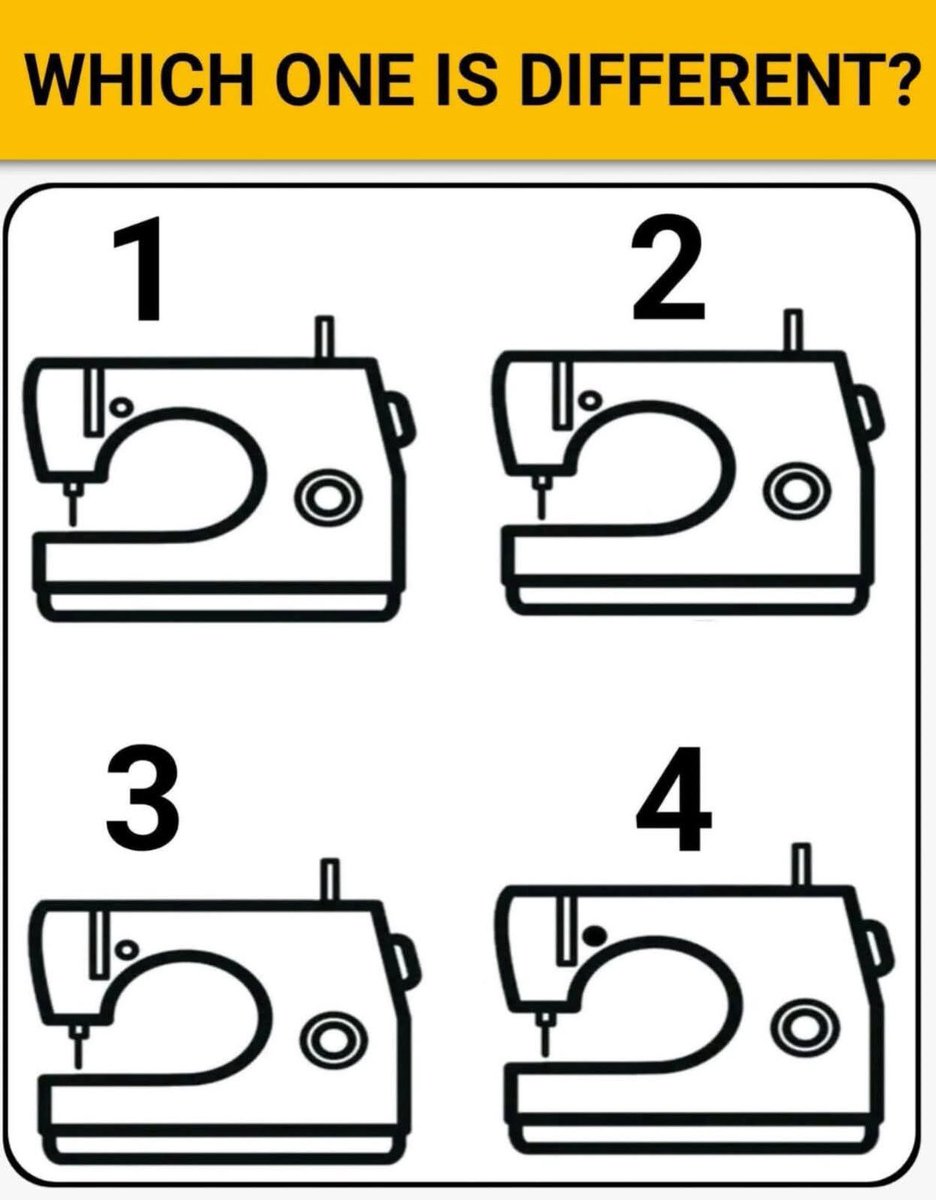 WHICH ONE IS DIFFERENT?

1

2

3

4