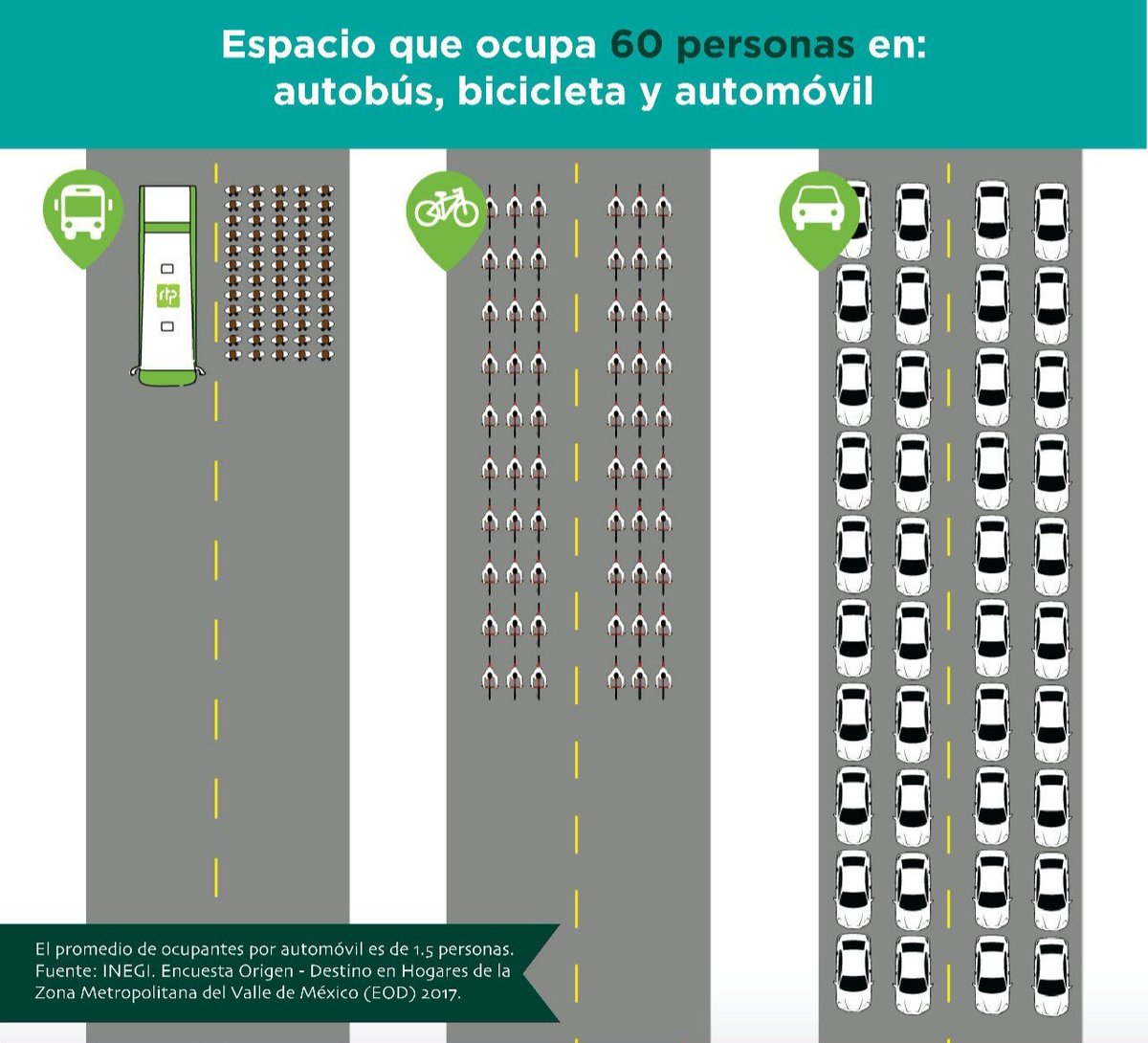 Espacio que ocupa 60 personas en: autobús, bicicleta y automóvil

El promedio de ocupantes por automóvil es de 1.5 personas. Fuente: INEGI. Encuesta Origen - Destino en Hogares de la Zona Metropolitana del Valle de México (EOD) 2017.