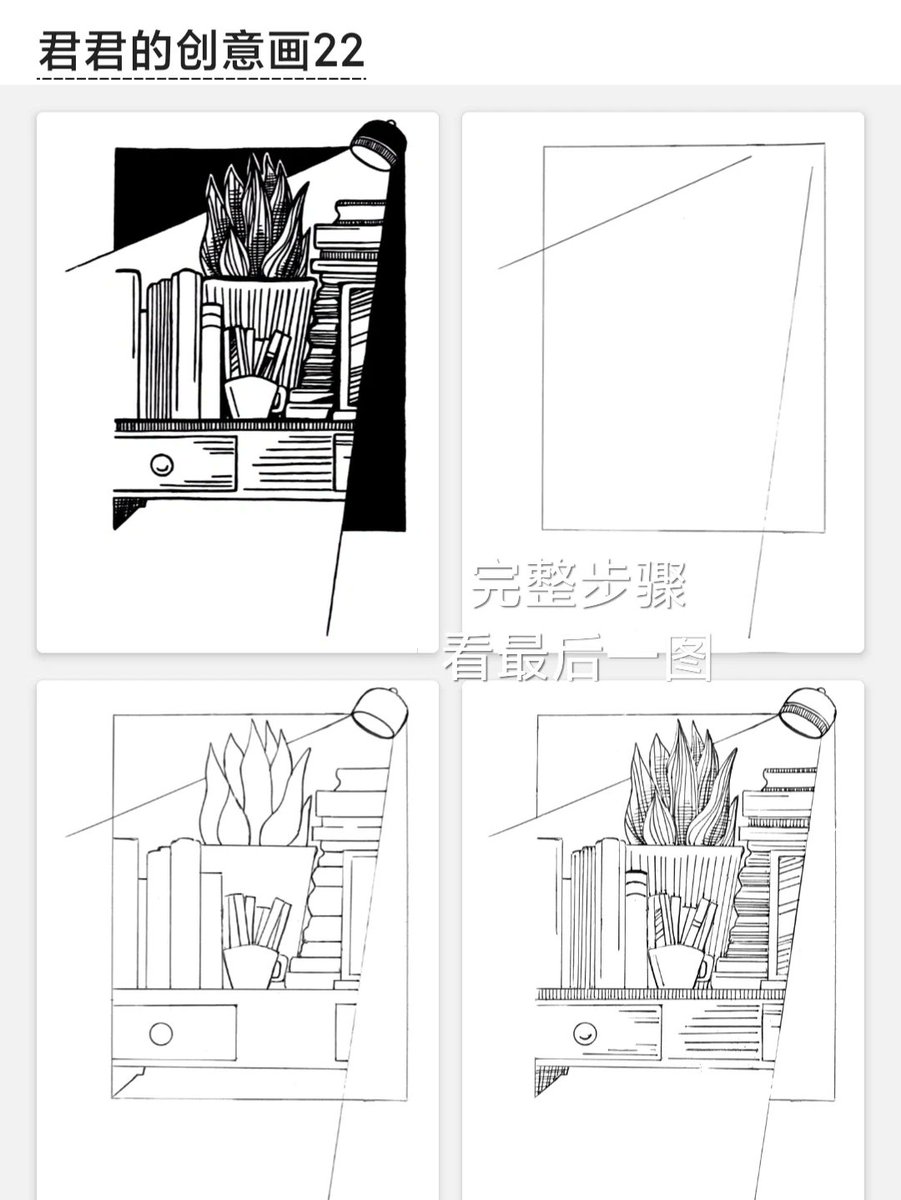 君君的创意画22

完整步骤
看最后一图