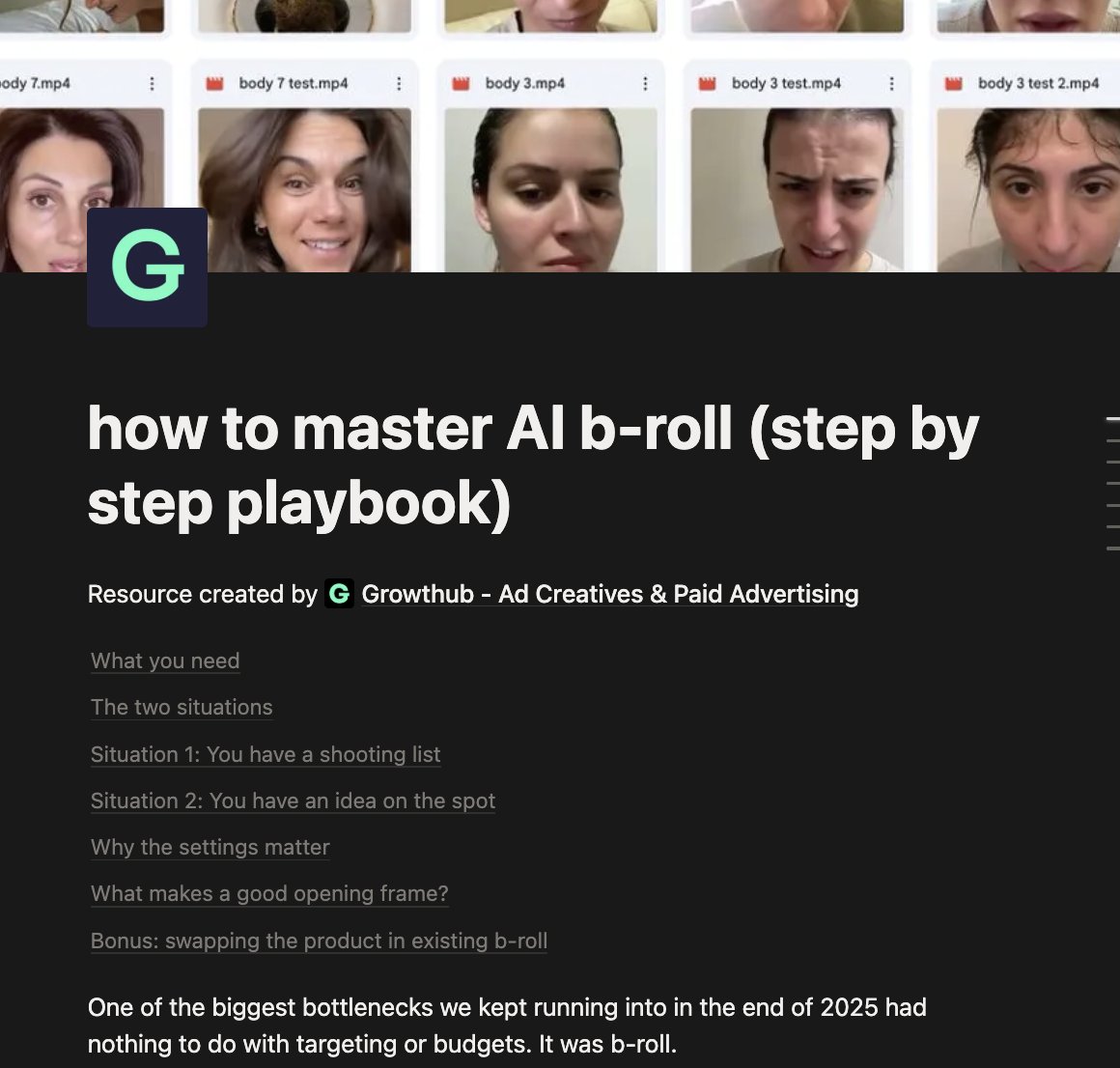 ody 7.mp4

body 7 test.mp4

body 3.mp4

body 3 test.mp4

body 3 test 2.mp4

G

how to master AI b-roll (step by step playbook)

Resource created by G Growthub - Ad Creatives & Paid Advertising

What you need

The two situations

Situation 1: You have a shooting list

Situation 2: You have an idea on the spot

Why the settings matter

What makes a good opening frame?

Bonus: swapping the product in existing b-roll

One of the biggest bottlenecks we kept running into in the end of 2025 had nothing to do with targeting or budgets. It was b-roll.