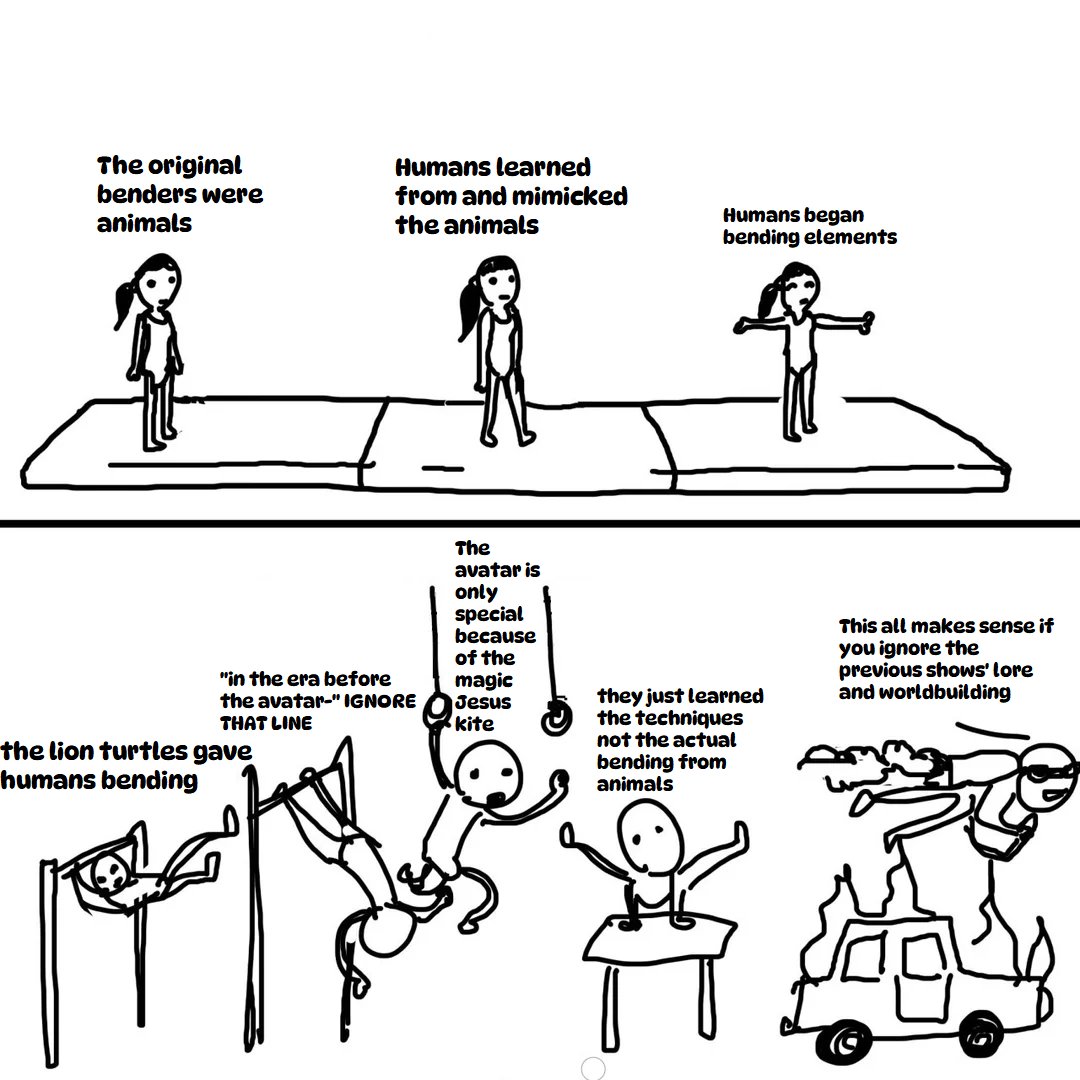 The original benders were animals

Humans learned from and mimicked the animals

Humans began bending elements

the lion turtles gave humans bending

"in the era before the avatar-" IGNORE THAT LINE

The avatar is only special because of the magic Jesus kite

they just learned the techniques not the actual bending from animals

This all makes sense if you ignore the previous shows' lore and worldbuilding