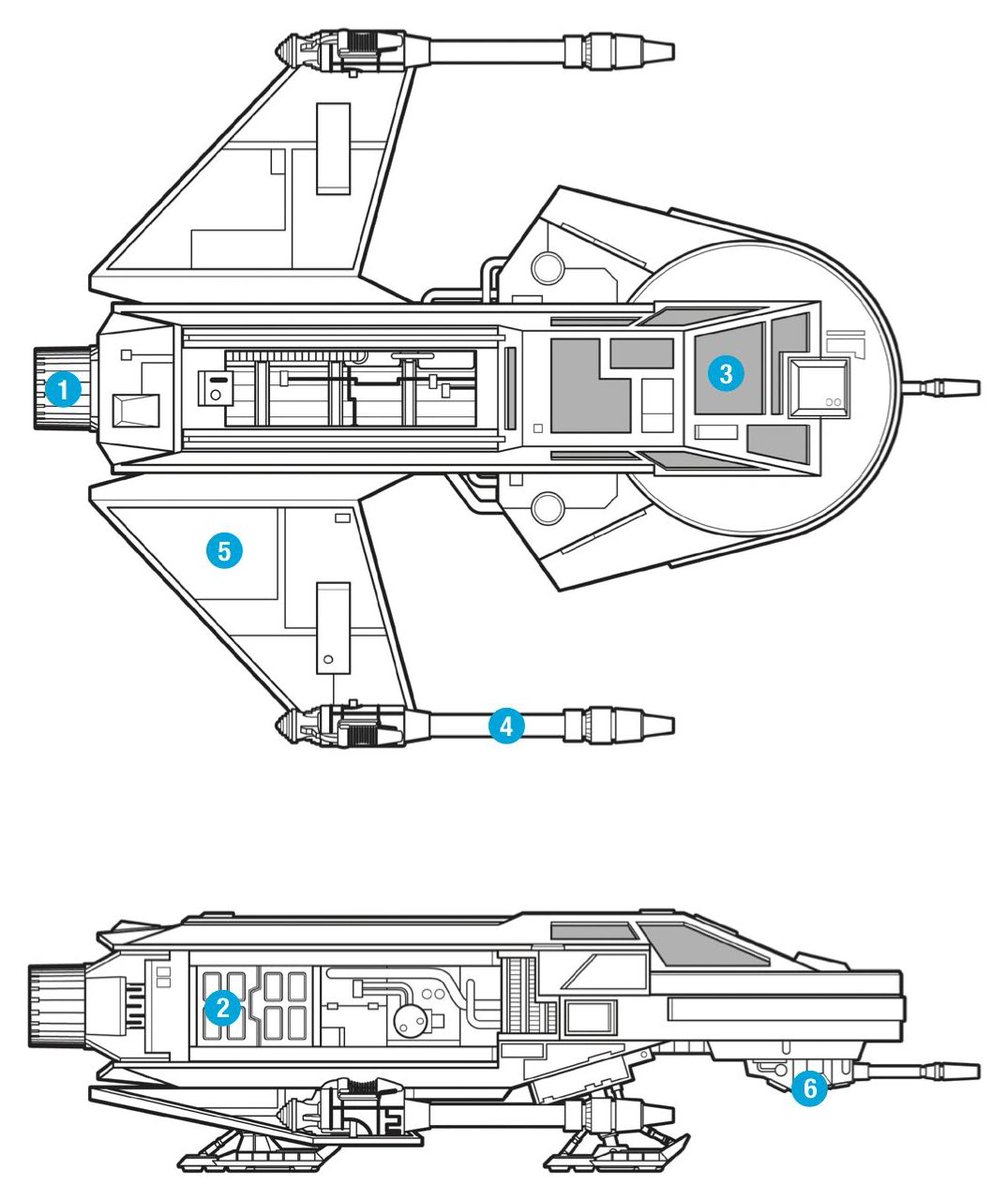 1
3
5
4
2
6