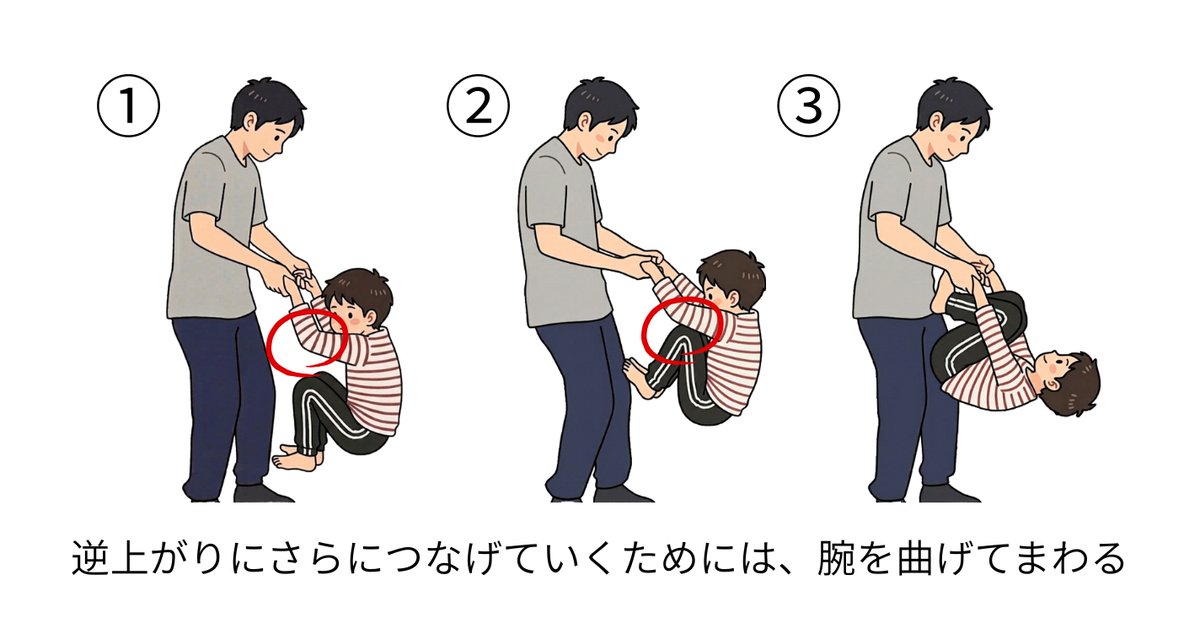 ①

②

③

逆上がりにさらにつなげていくためには、腕を曲げてまわる