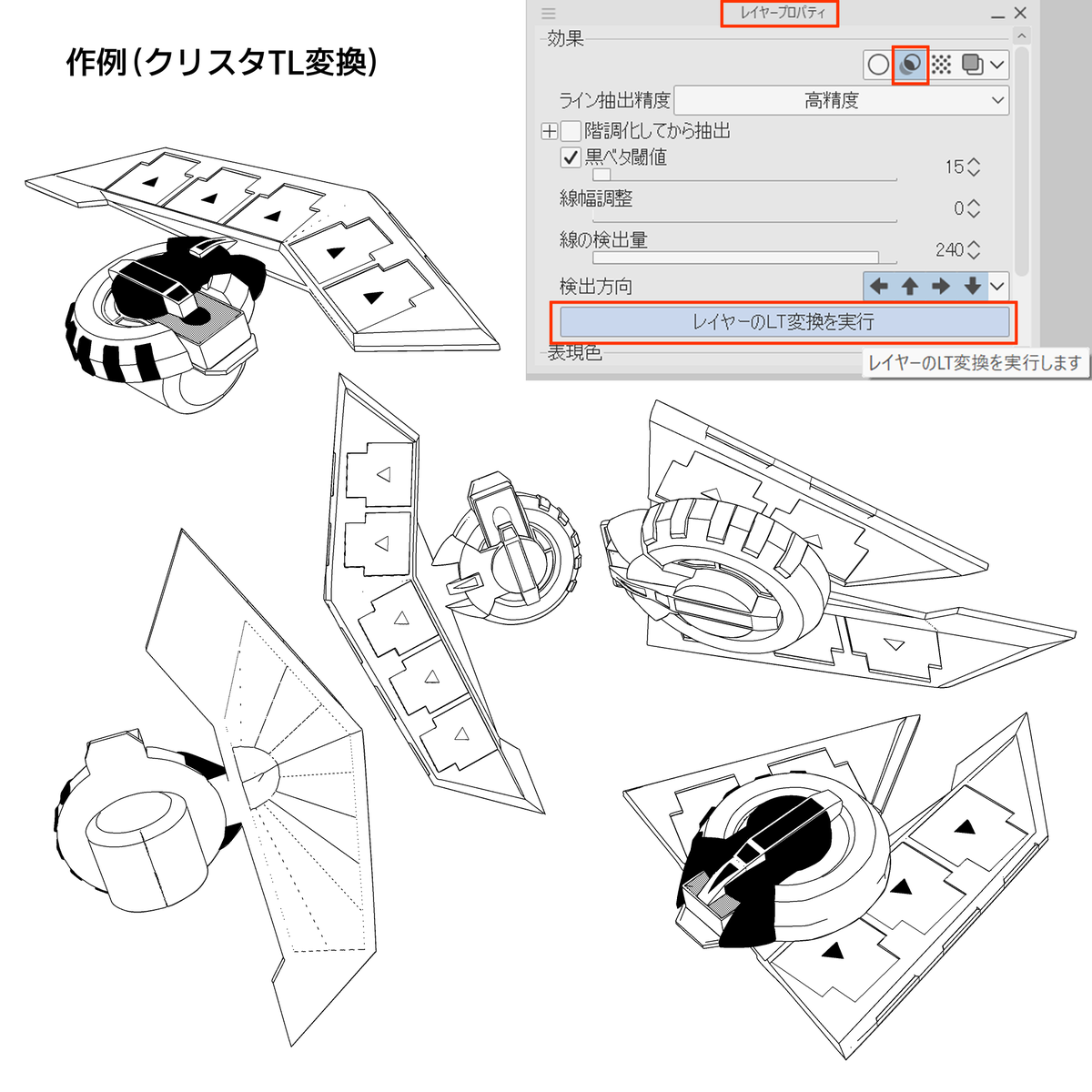 作例（クリスタTL変換）

レイヤープロパティ

効果

ライン抽出精度 高精度

階調化してから抽出

黒ベタ閾値 15

線幅調整 0

線の検出量 240

検出方向

レイヤーのLT変換を実行

表現色

レイヤーのLT変換を実行します