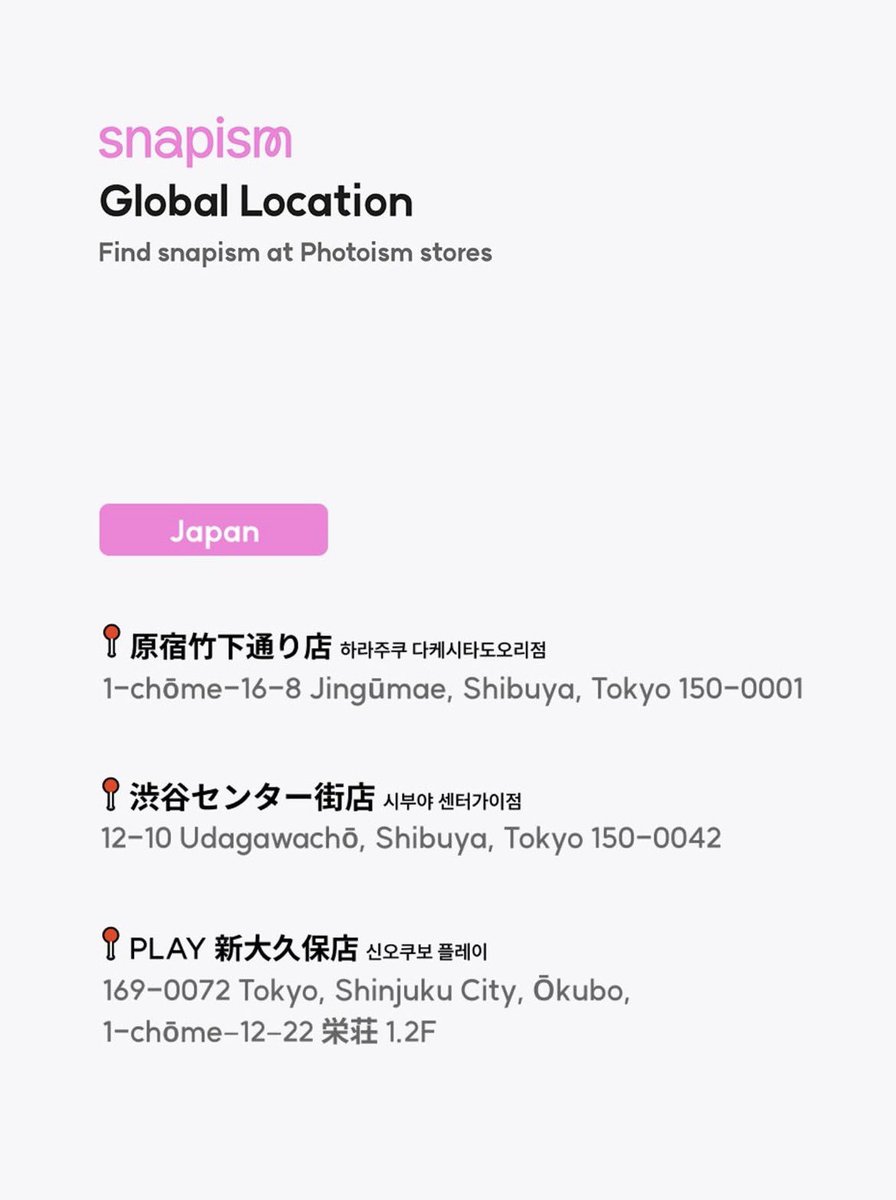 snapism

Global Location

Find snapism at Photoism stores

Japan

原宿竹下通り店 하라주쿠 다케시타도오리점
1-chōme-16-8 Jingūmae, Shibuya, Tokyo 150-0001

渋谷センター街店 시부야 센터가이점
12-10 Udagawachō, Shibuya, Tokyo 150-0042

PLAY 新大久保店 신오쿠보 플레이
169-0072 Tokyo, Shinjuku City, Ōkubo,
1-chōme-12-22 栄荘 1.2F