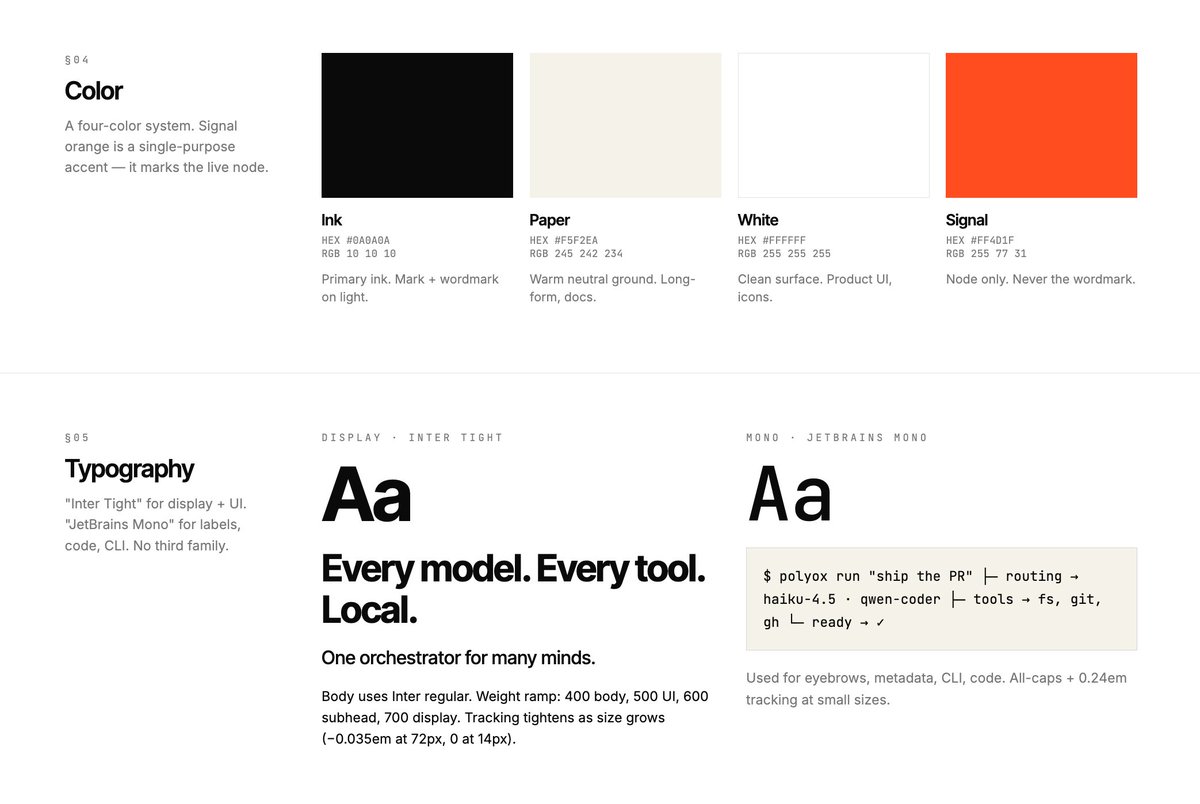 §04

Color

A four-color system. Signal orange is a single-purpose accent — it marks the live node.

Ink
HEX #0A0A0A
RGB 10 10 10

Primary ink. Mark + wordmark on light.

Paper
HEX #F5F2EA
RGB 245 242 234

Warm neutral ground. Long-form, docs.

White
HEX #FFFFFF
RGB 255 255 255

Clean surface. Product UI, icons.

Signal
HEX #FF4D1F
RGB 255 77 31

Node only. Never the wordmark.

§05

Typography

"Inter Tight" for display + UI. "JetBrains Mono" for labels, code, CLI. No third family.

DISPLAY · INTER TIGHT

Aa

Every model. Every tool. Local.

One orchestrator for many minds.

Body uses Inter regular. Weight ramp: 400 body, 500 UI, 600 subhead, 700 display. Tracking tightens as size grows (−0.035em at 72px, 0 at 14px).

MONO · JETBRAINS MONO

Aa

$ polyox run "ship the PR" ├─ routing → haiku-4.5 · qwen-coder ├─ tools → fs, git, gh └─ ready → ✓

Used for eyebrows, metadata, CLI, code. All-caps + 0.24em tracking at small sizes.