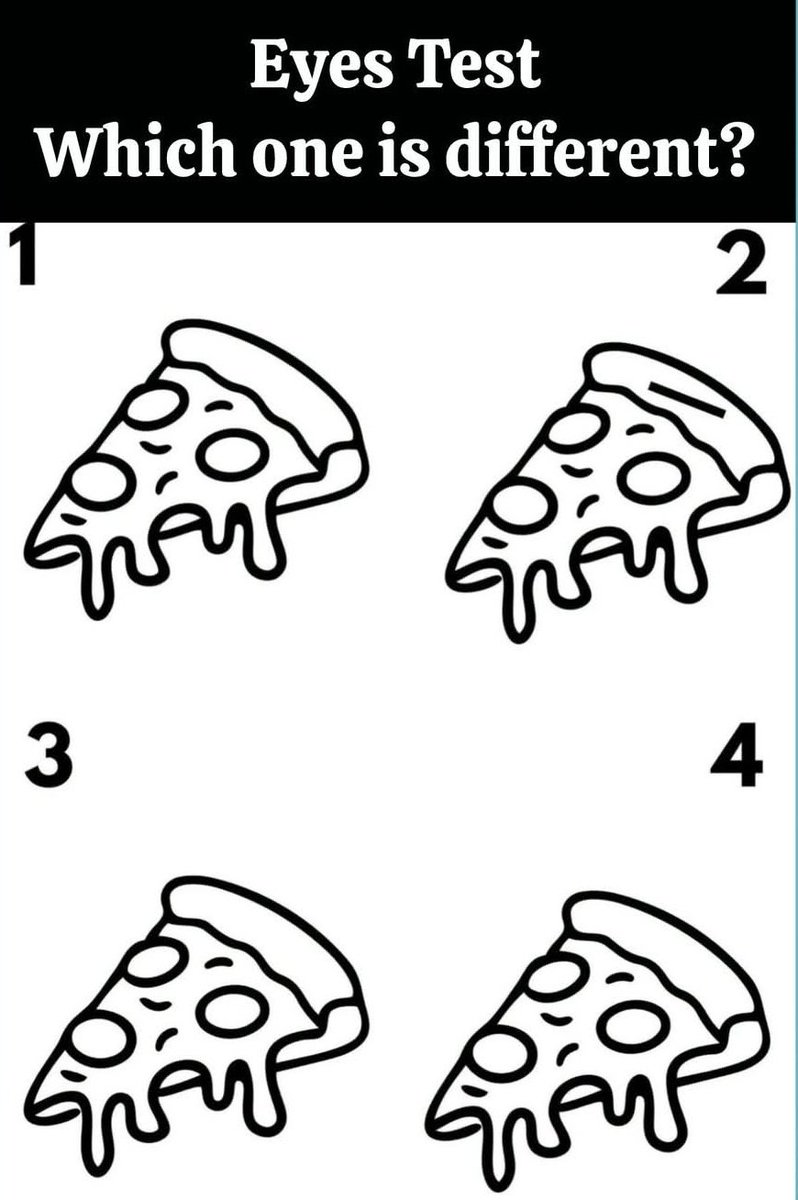 Eyes Test
Which one is different?

1

2

3

4