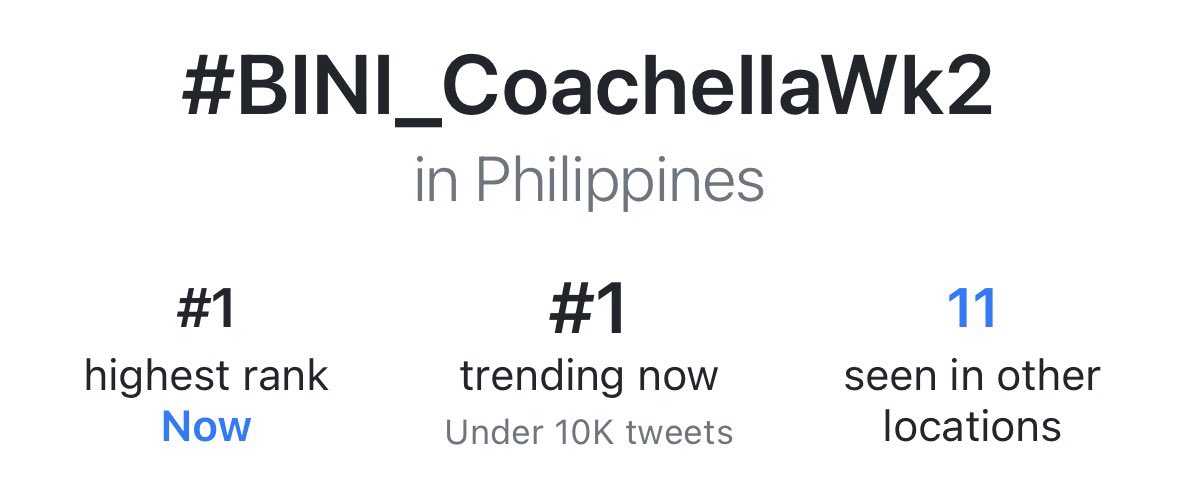 #BINI_CoachellaWk2
in Philippines

#1
highest rank
Now

#1
trending now
Under 10K tweets

11
seen in other locations