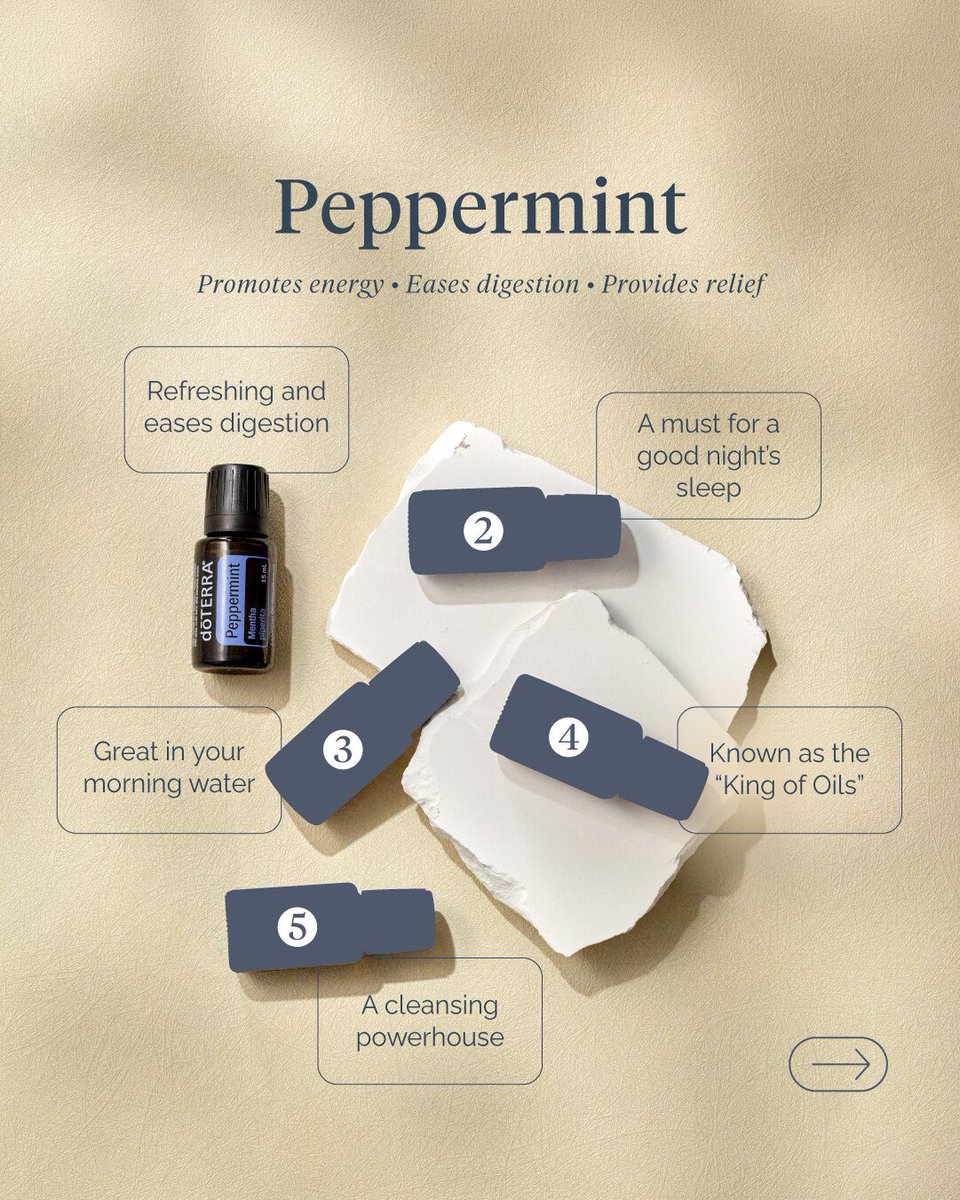 Peppermint

Promotes energy • Eases digestion • Provides relief

Refreshing and eases digestion

dōTERRA Peppermint Mentha piperita 15 mL

A must for a good night's sleep

2

Great in your morning water

3

4

Known as the "King of Oils"

5

A cleansing powerhouse