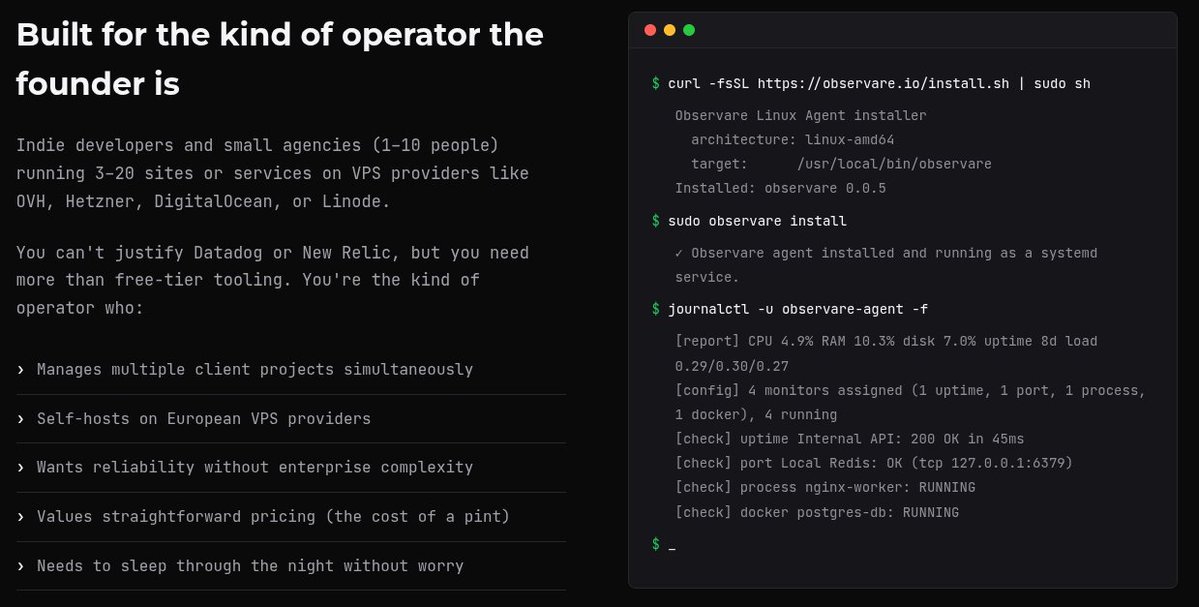 Built for the kind of operator the founder is

Indie developers and small agencies (1–10 people) running 3–20 sites or services on VPS providers like OVH, Hetzner, DigitalOcean, or Linode.

You can't justify Datadog or New Relic, but you need more than free-tier tooling. You're the kind of operator who:

› Manages multiple client projects simultaneously

› Self-hosts on European VPS providers

› Wants reliability without enterprise complexity

› Values straightforward pricing (the cost of a pint)

› Needs to sleep through the night without worry

$ curl -fsSL https://observare.io/install.sh | sudo sh

Observare Linux Agent installer
architecture: linux-amd64
target: /usr/local/bin/observare
Installed: observare 0.0.5

$ sudo observare install

✓ Observare agent installed and running as a systemd service.

$ journalctl -u observare-agent -f

[report] CPU 4.9% RAM 10.3% disk 7.0% uptime 8d load 0.29/0.30/0.27
[config] 4 monitors assigned (1 uptime, 1 port, 1 process, 1 docker), 4 running
[check] uptime Internal API: 200 OK in 45ms
[check] port Local Redis: OK (tcp 127.0.0.1:6379)
[check] process nginx-worker: RUNNING
[check] docker postgres-db: RUNNING

$ _