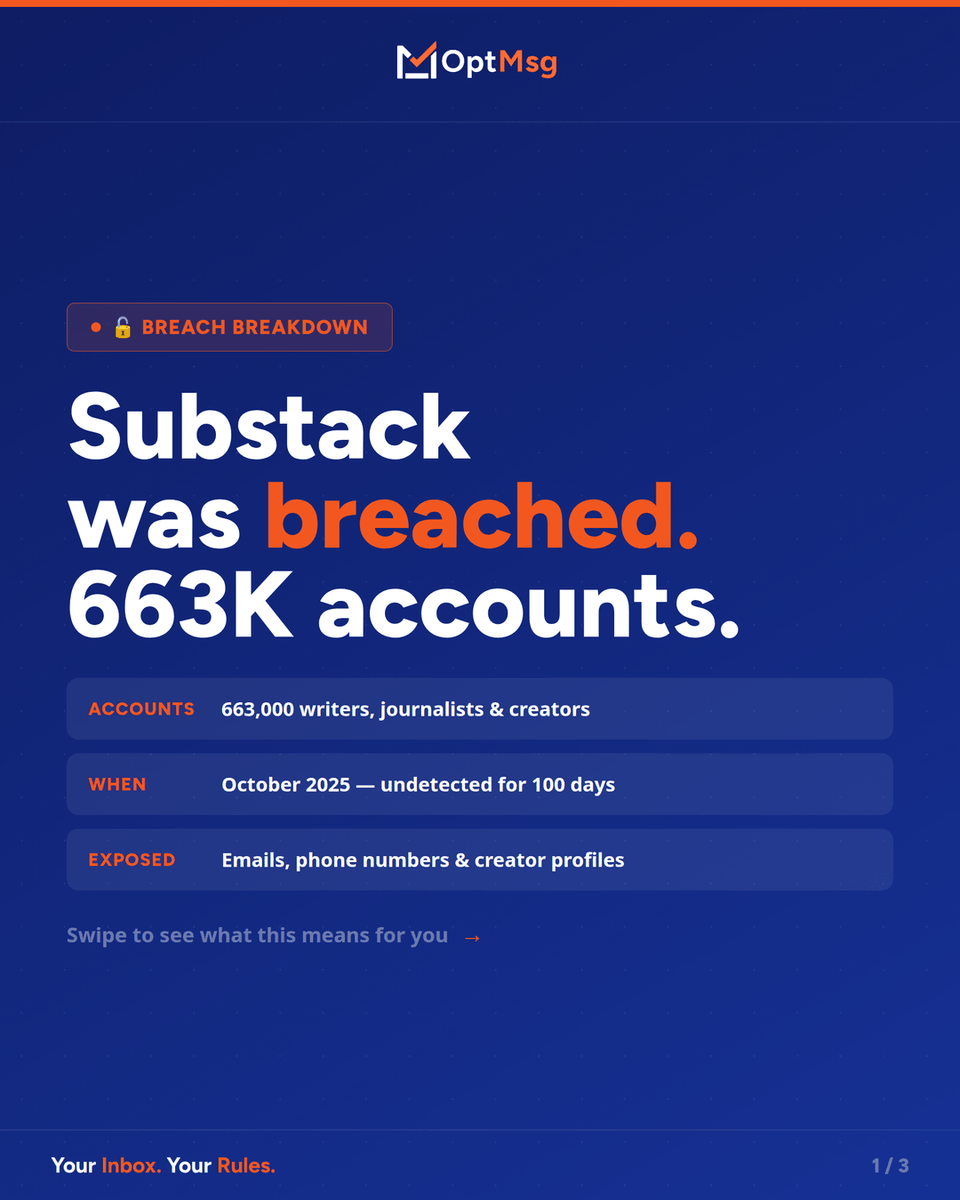 OptMsg

• 🔓 BREACH BREAKDOWN

Substack was breached. 663K accounts.

ACCOUNTS 663,000 writers, journalists & creators

WHEN October 2025 — undetected for 100 days

EXPOSED Emails, phone numbers & creator profiles

Swipe to see what this means for you →

Your Inbox. Your Rules.

1 / 3