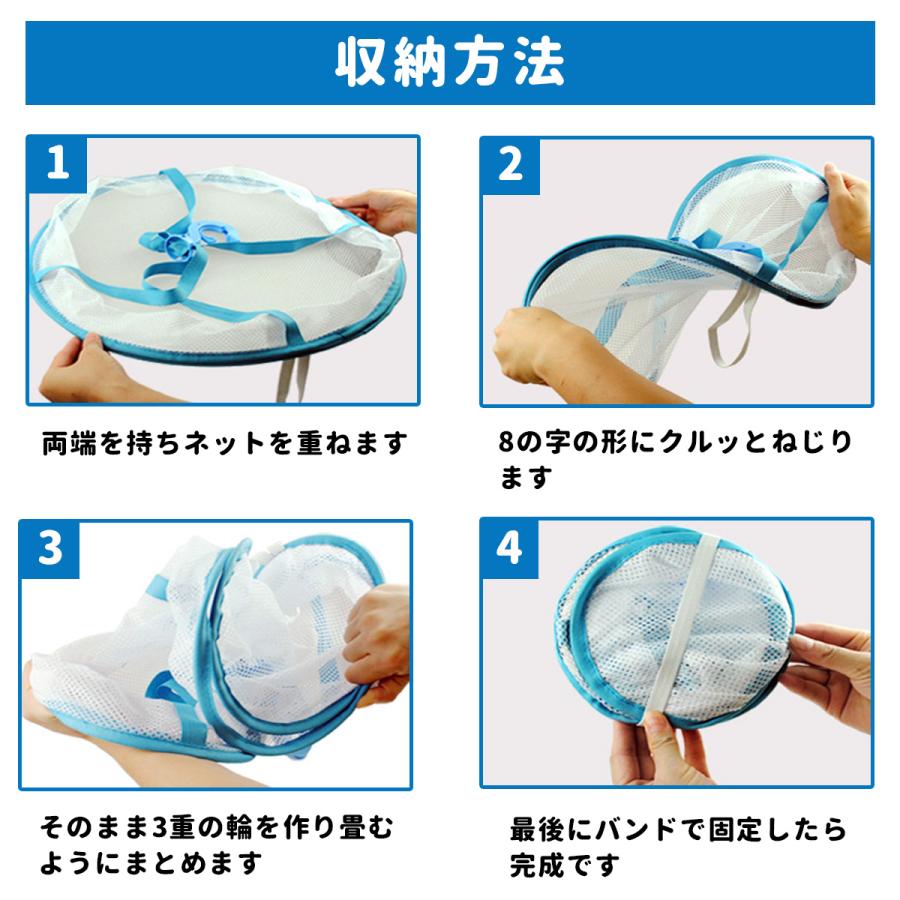 収納方法

1

両端を持ちネットを重ねます

2

8の字の形にクルッとねじります

3

そのまま3重の輪を作り畳むようにまとめます

4

最後にバンドで固定したら完成です