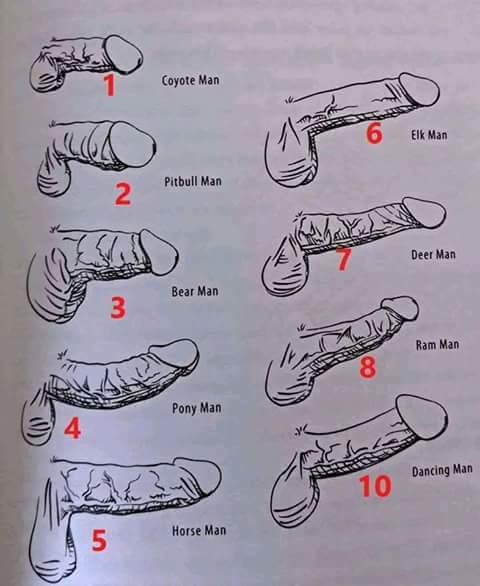 1 Coyote Man

2 Pitbull Man

3 Bear Man

4 Pony Man

5 Horse Man

6 Elk Man

7 Deer Man

8 Ram Man

10 Dancing Man