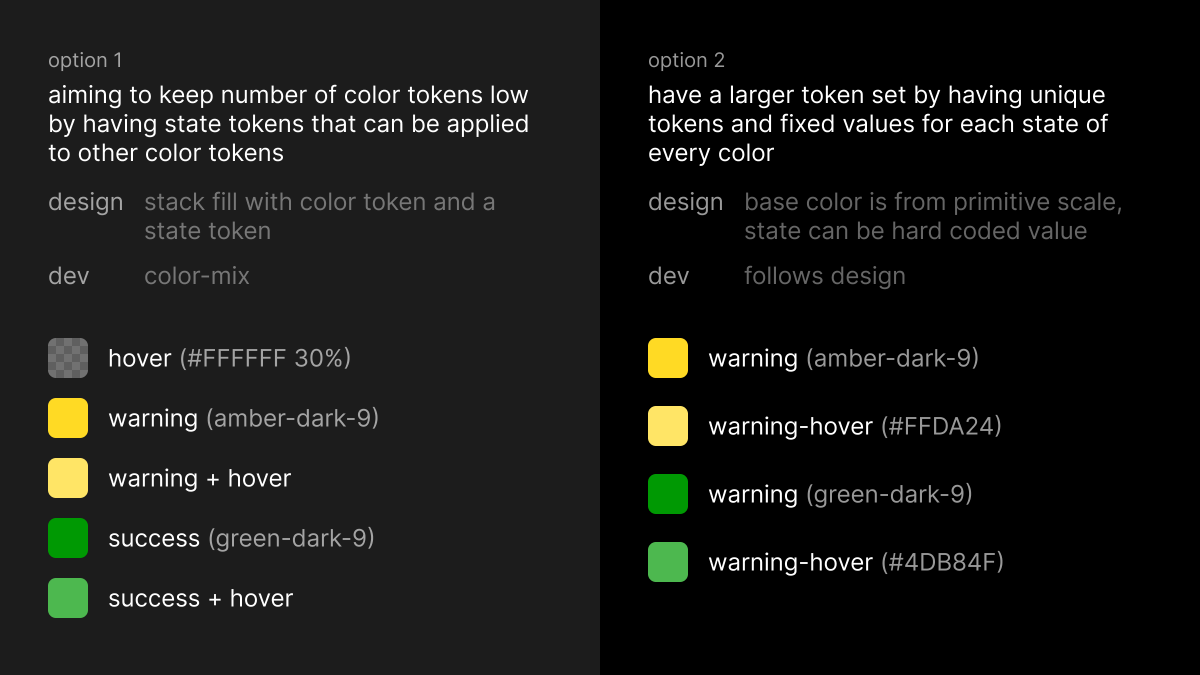 option 1

aiming to keep number of color tokens low by having state tokens that can be applied to other color tokens

design stack fill with color token and a state token

dev color-mix

hover (#FFFFFF 30%)

warning (amber-dark-9)

warning + hover

success (green-dark-9)

success + hover

option 2

have a larger token set by having unique tokens and fixed values for each state of every color

design base color is from primitive scale, state can be hard coded value

dev follows design

warning (amber-dark-9)

warning-hover (#FFDA24)

warning (green-dark-9)

warning-hover (#4DB84F)