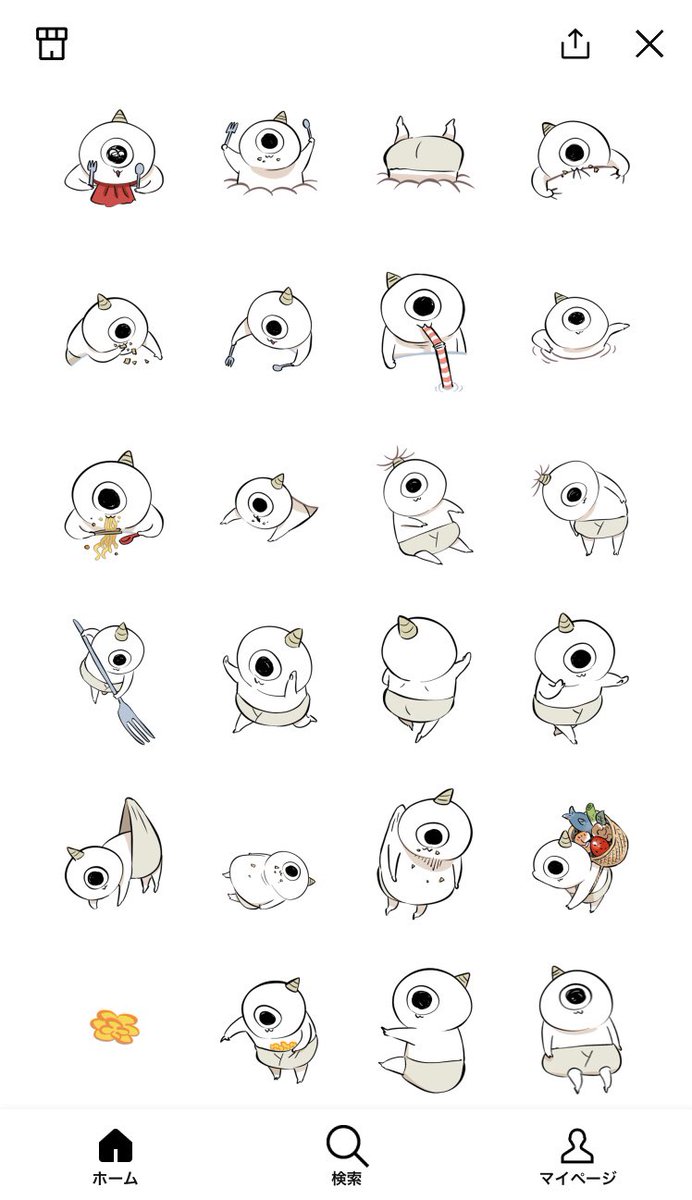 ホーム

検索

マイページ