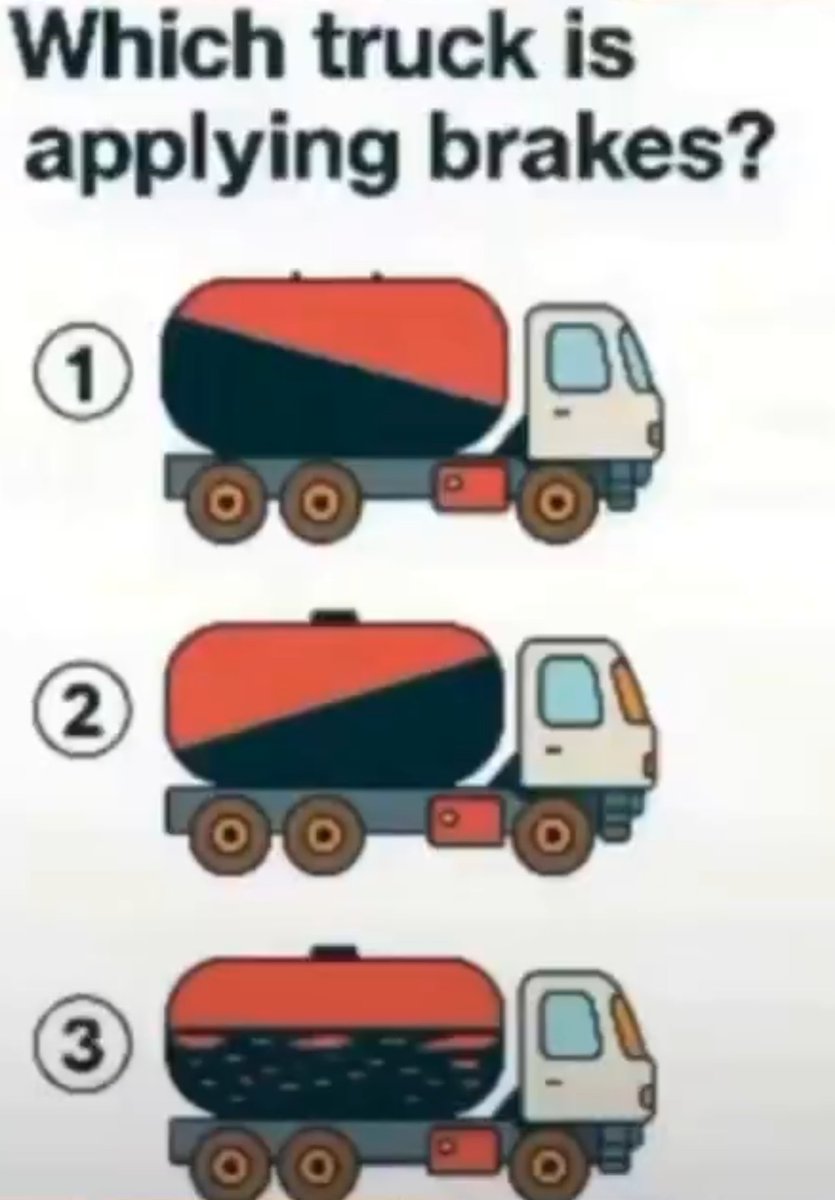 Which truck is applying brakes?

1

2

3