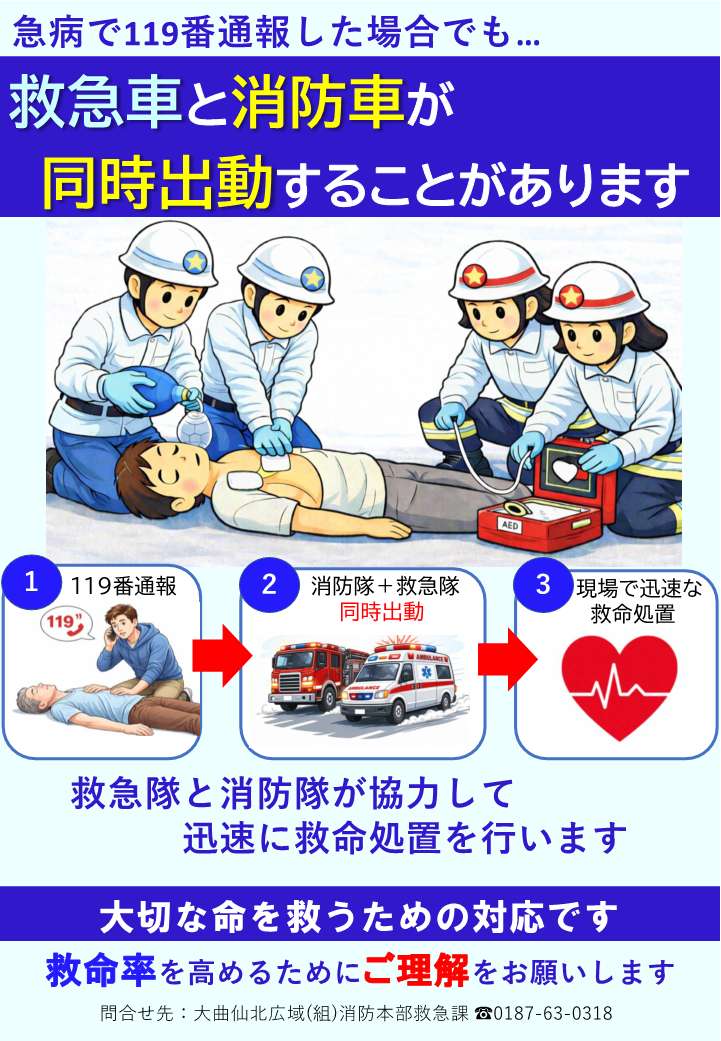 急病で119番通報した場合でも…

救急車と消防車が
同時出動することがあります

AED

1 119番通報

119

2 消防隊＋救急隊
同時出動

AMBULANCE

3 現場で迅速な救命処置

救急隊と消防隊が協力して
迅速に救命処置を行います

大切な命を救うための対応です

救命率を高めるためにご理解をお願いします

問合せ先：大曲仙北広域(組)消防本部救急課 ☎0187-63-0318