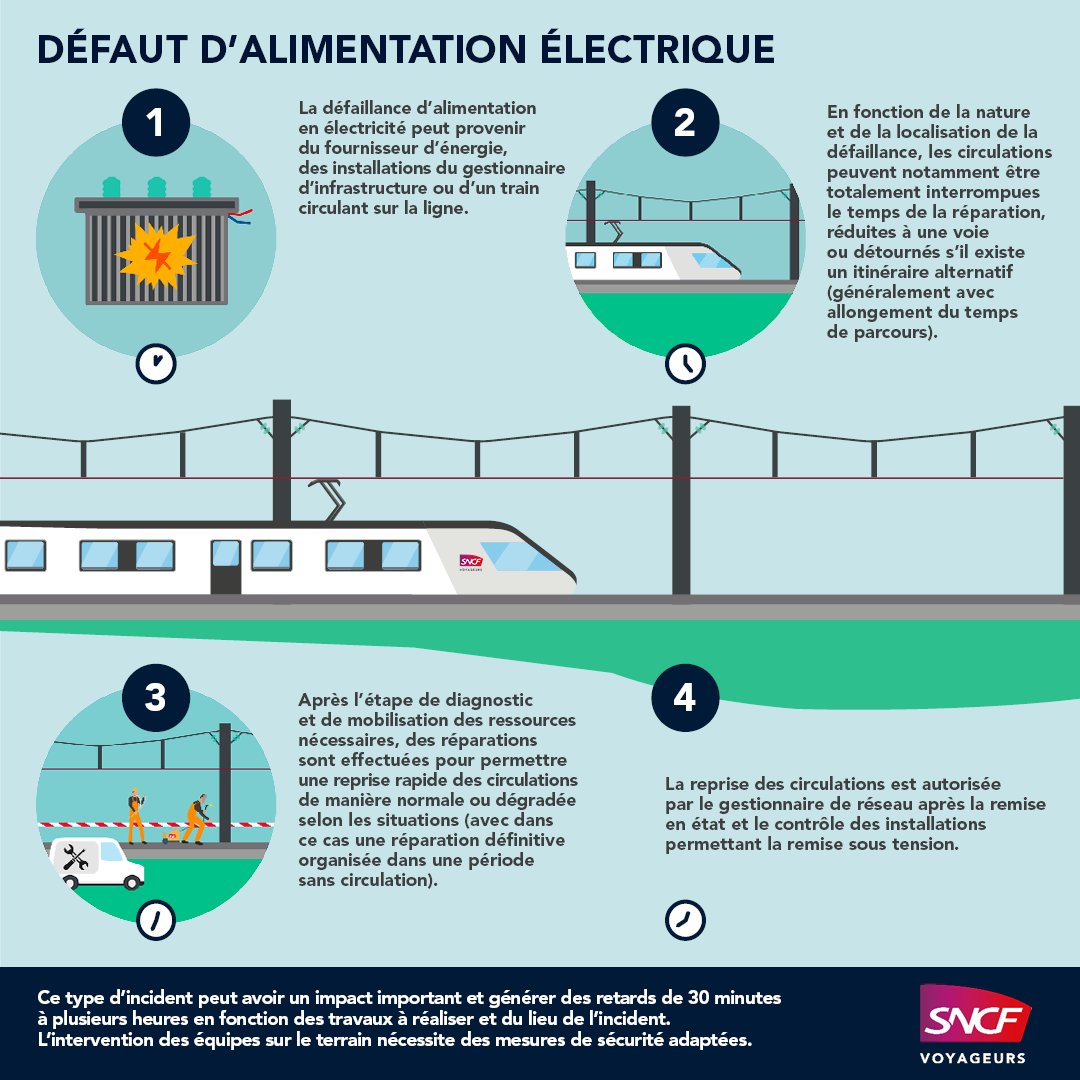 DÉFAUT D'ALIMENTATION ÉLECTRIQUE

1

La défaillance d'alimentation en électricité peut provenir du fournisseur d'énergie, des installations du gestionnaire d'infrastructure ou d'un train circulant sur la ligne.

2

En fonction de la nature et de la localisation de la défaillance, les circulations peuvent notamment être totalement interrompues le temps de la réparation, réduites à une voie ou détournés s'il existe un itinéraire alternatif (généralement avec allongement du temps de parcours).

SNCF VOYAGEURS

3

Après l'étape de diagnostic et de mobilisation des ressources nécessaires, des réparations sont effectuées pour permettre une reprise rapide des circulations de manière normale ou dégradée selon les situations (avec dans ce cas une réparation définitive organisée dans une période sans circulation).

4

La reprise des circulations est autorisée par le gestionnaire de réseau après la remise en état et le contrôle des installations permettant la remise sous tension.

Ce type d'incident peut avoir un impact important et générer des retards de 30 minutes à plusieurs heures en fonction des travaux à réaliser et du lieu de l'incident. L'intervention des équipes sur le terrain nécessite des mesures de sécurité adaptées.

SNCF
VOYAGEURS