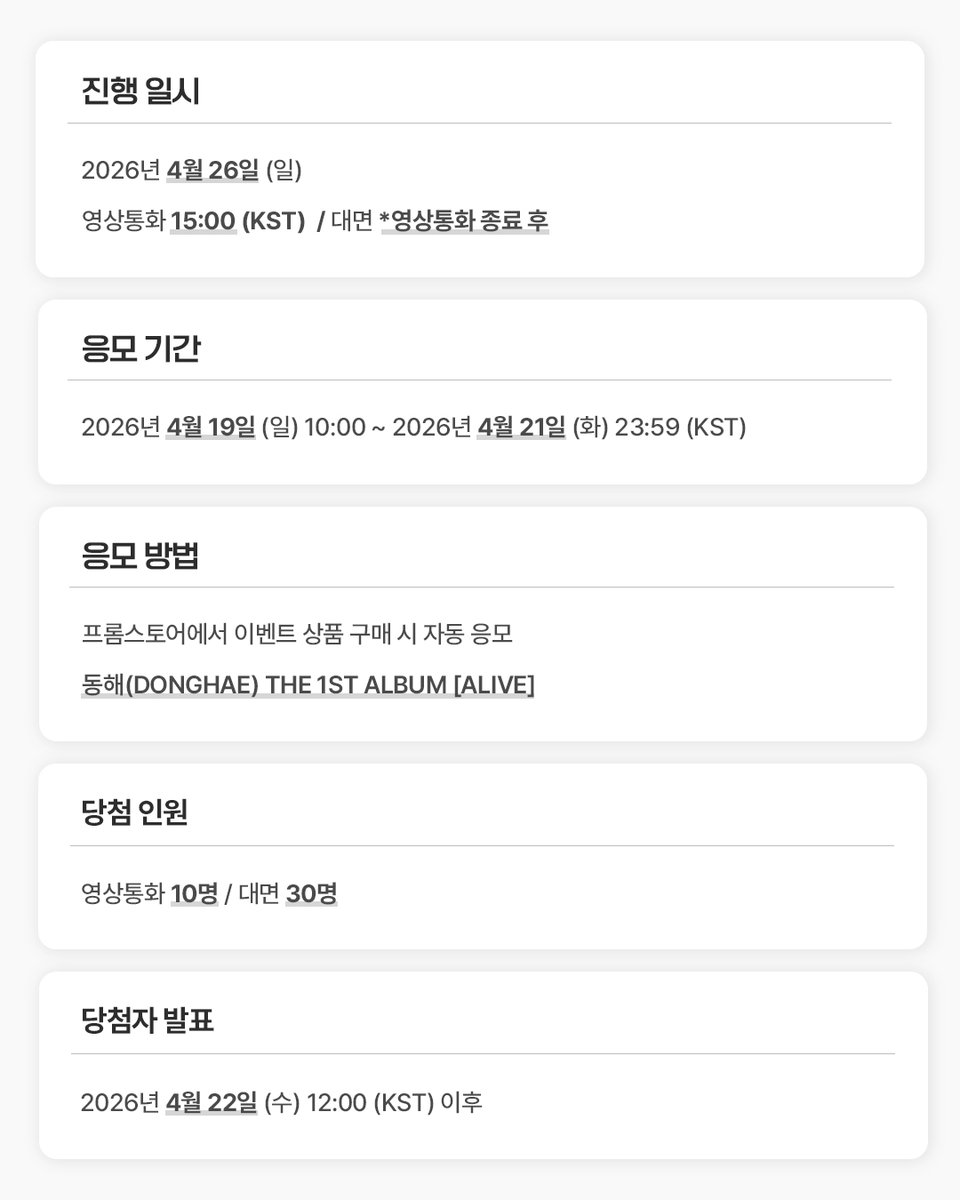 진행 일시

2026년 4월 26일 (일)

영상통화 15:00 (KST) / 대면 *영상통화 종료 후

응모 기간

2026년 4월 19일 (일) 10:00 ~ 2026년 4월 21일 (화) 23:59 (KST)

응모 방법

프롬스토어에서 이벤트 상품 구매 시 자동 응모

동해(DONGHAE) THE 1ST ALBUM [ALIVE]

당첨 인원

영상통화 10명 / 대면 30명

당첨자 발표

2026년 4월 22일 (수) 12:00 (KST) 이후