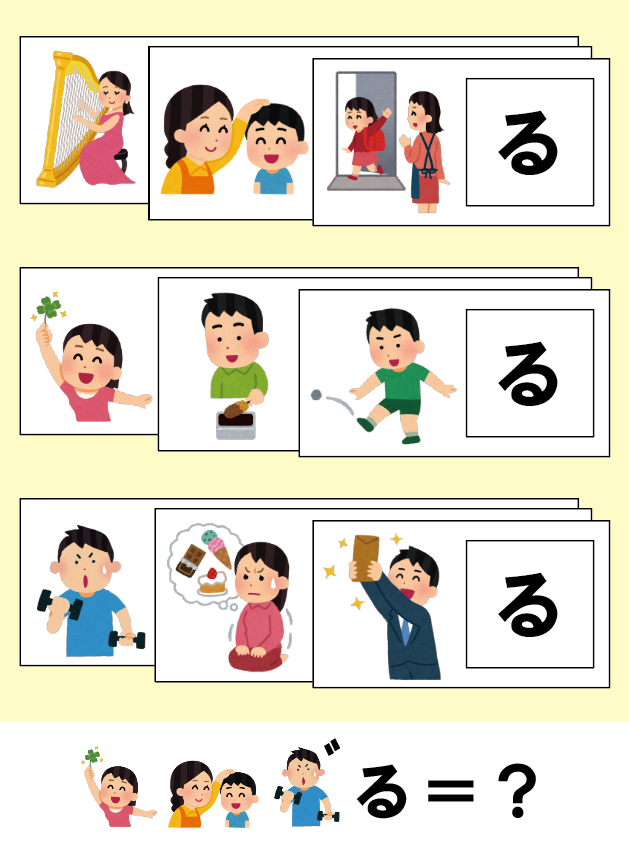 る

る

る

゛る＝？