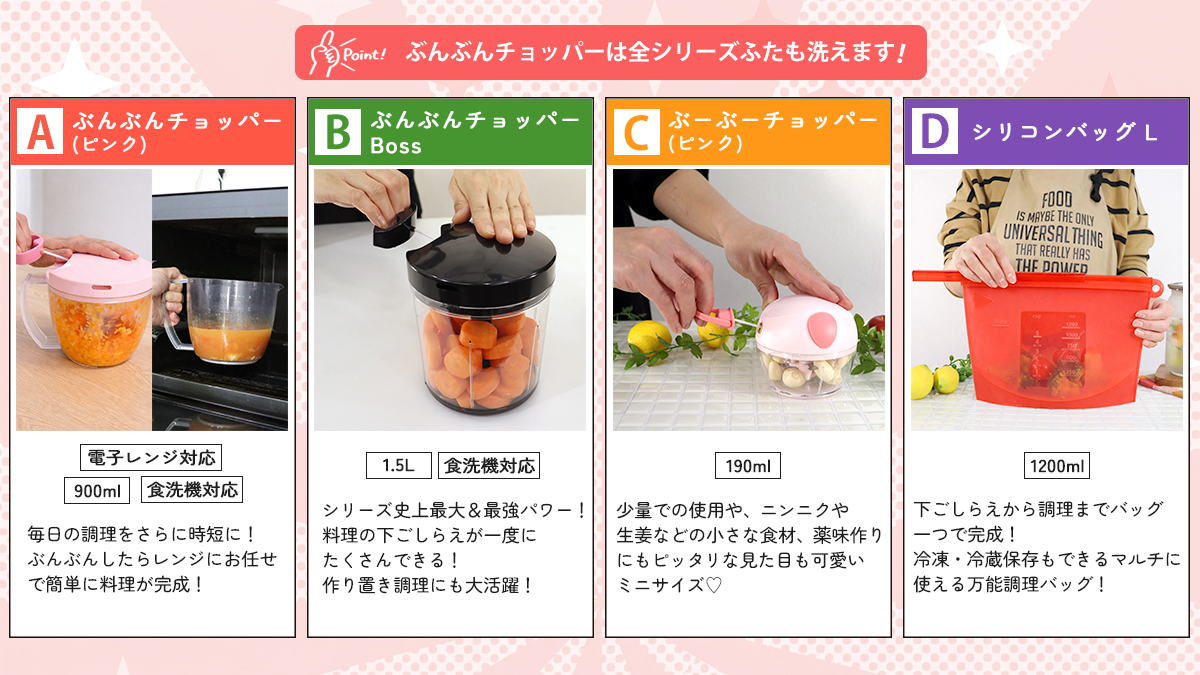 Point! ぶんぶんチョッパーは全シリーズふたも洗えます！

A ぶんぶんチョッパー (ピンク)

電子レンジ対応

900ml 食洗機対応

毎日の調理をさらに時短に！ぶんぶんしたらレンジにお任せで簡単に料理が完成！

B ぶんぶんチョッパー Boss

1.5L 食洗機対応

シリーズ史上最大＆最強パワー！料理の下ごしらえが一度にたくさんできる！作り置き調理にも大活躍！

C ぶーぶーチョッパー (ピンク)

190ml

少量での使用や、ニンニクや生姜などの小さな食材、薬味作りにもピッタリな見た目も可愛いミニサイズ♡

D シリコンバッグ L

FOOD IS MAYBE THE ONLY UNIVERSAL THING THAT REALLY HAS THE POWER

1200ml

下ごしらえから調理までバッグ一つで完成！冷凍・冷蔵保存もできるマルチに使える万能調理バッグ！