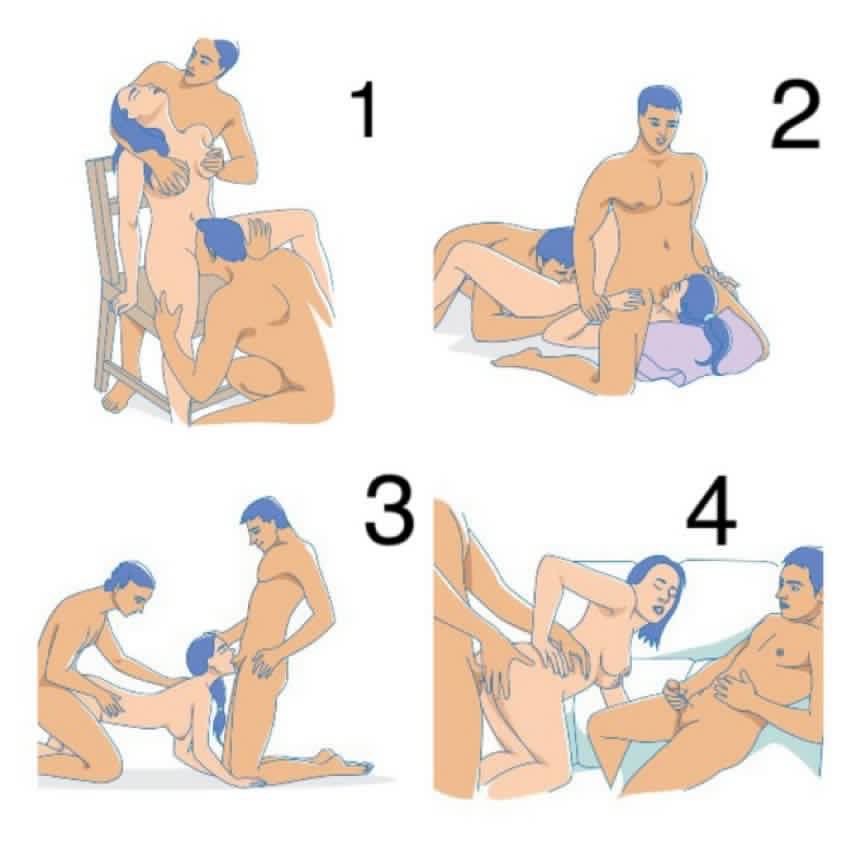 1
2
3
4