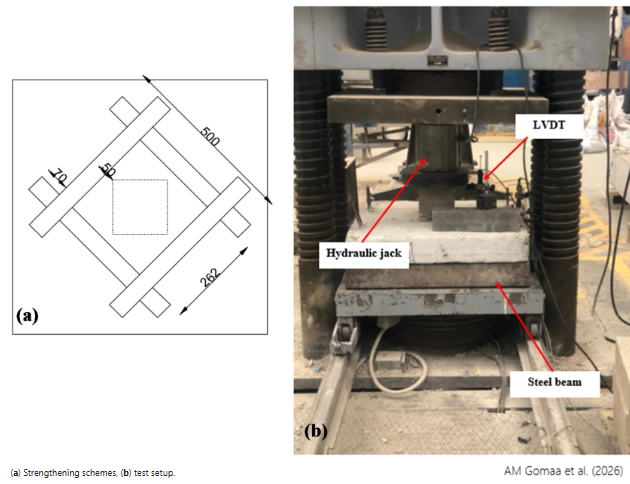 500

70

50

262

(a)

LVDT

Hydraulic jack

Steel beam

(b)

(a) Strengthening schemes, (b) test setup.

AM Gomaa et al. (2026)