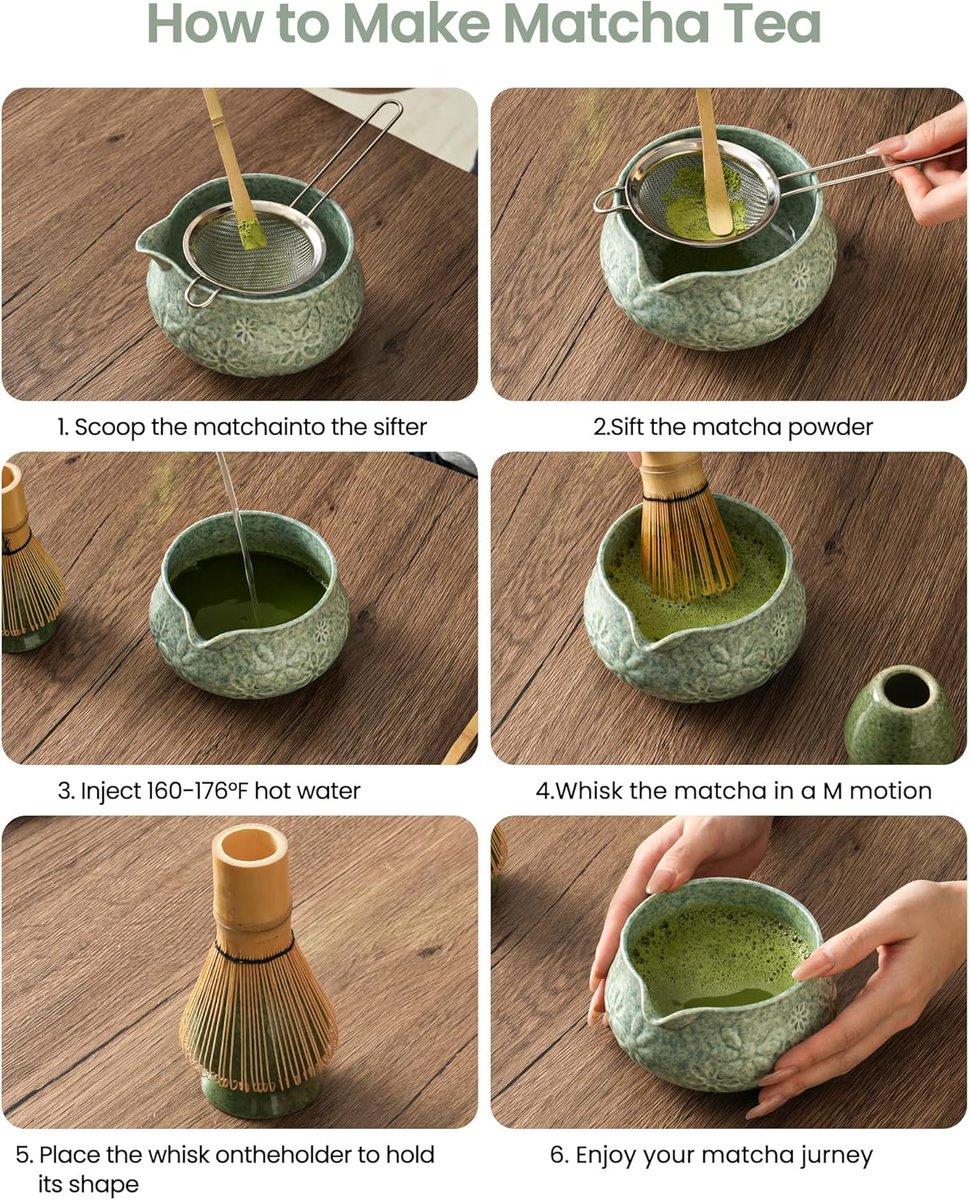 How to Make Matcha Tea

1. Scoop the matchainto the sifter

2.Sift the matcha powder

3. Inject 160-176°F hot water

4.Whisk the matcha in a M motion

5. Place the whisk ontheholder to hold its shape

6. Enjoy your matcha jurney