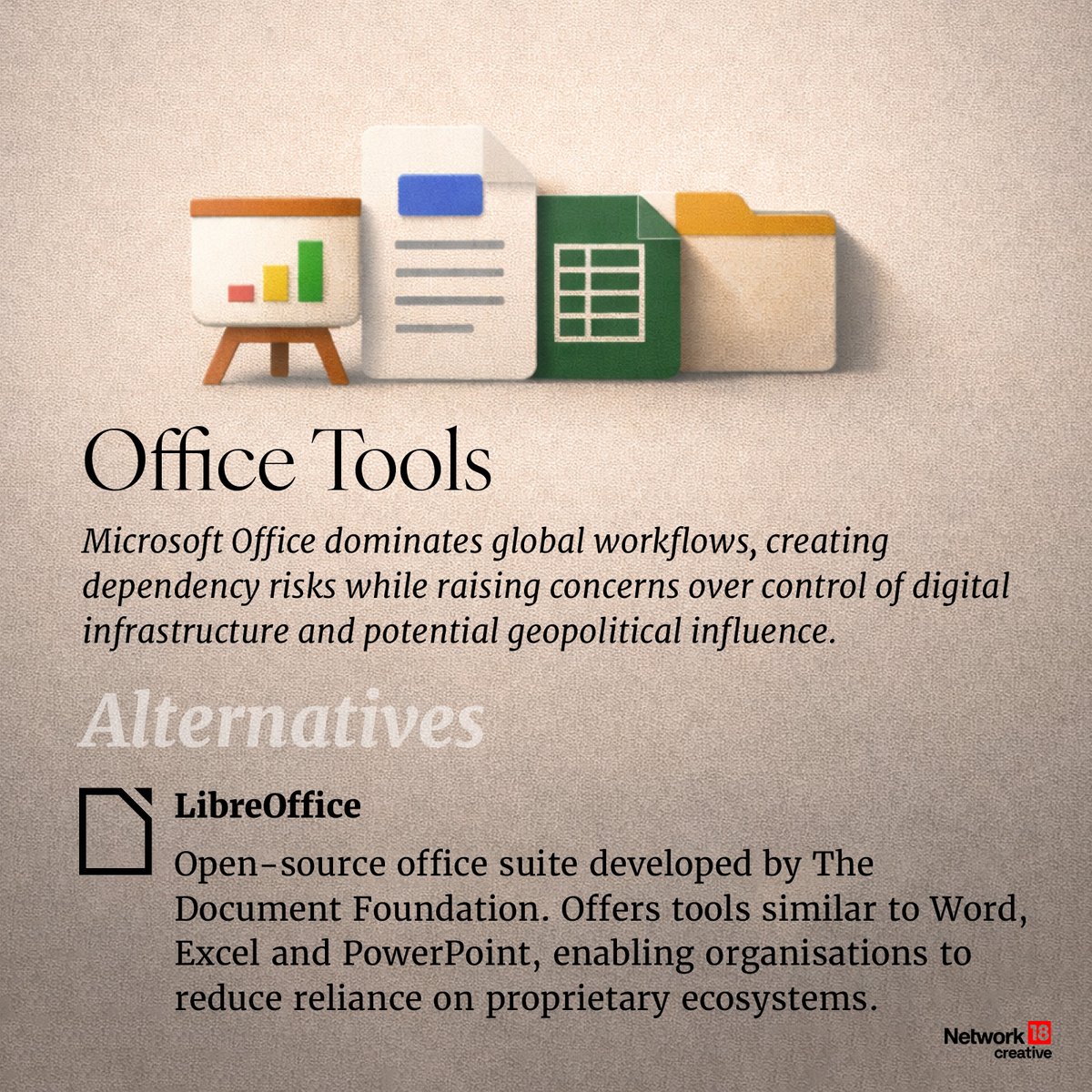 Office Tools

Microsoft Office dominates global workflows, creating dependency risks while raising concerns over control of digital infrastructure and potential geopolitical influence.

Alternatives

LibreOffice

Open-source office suite developed by The Document Foundation. Offers tools similar to Word, Excel and PowerPoint, enabling organisations to reduce reliance on proprietary ecosystems.

Network 18 creative