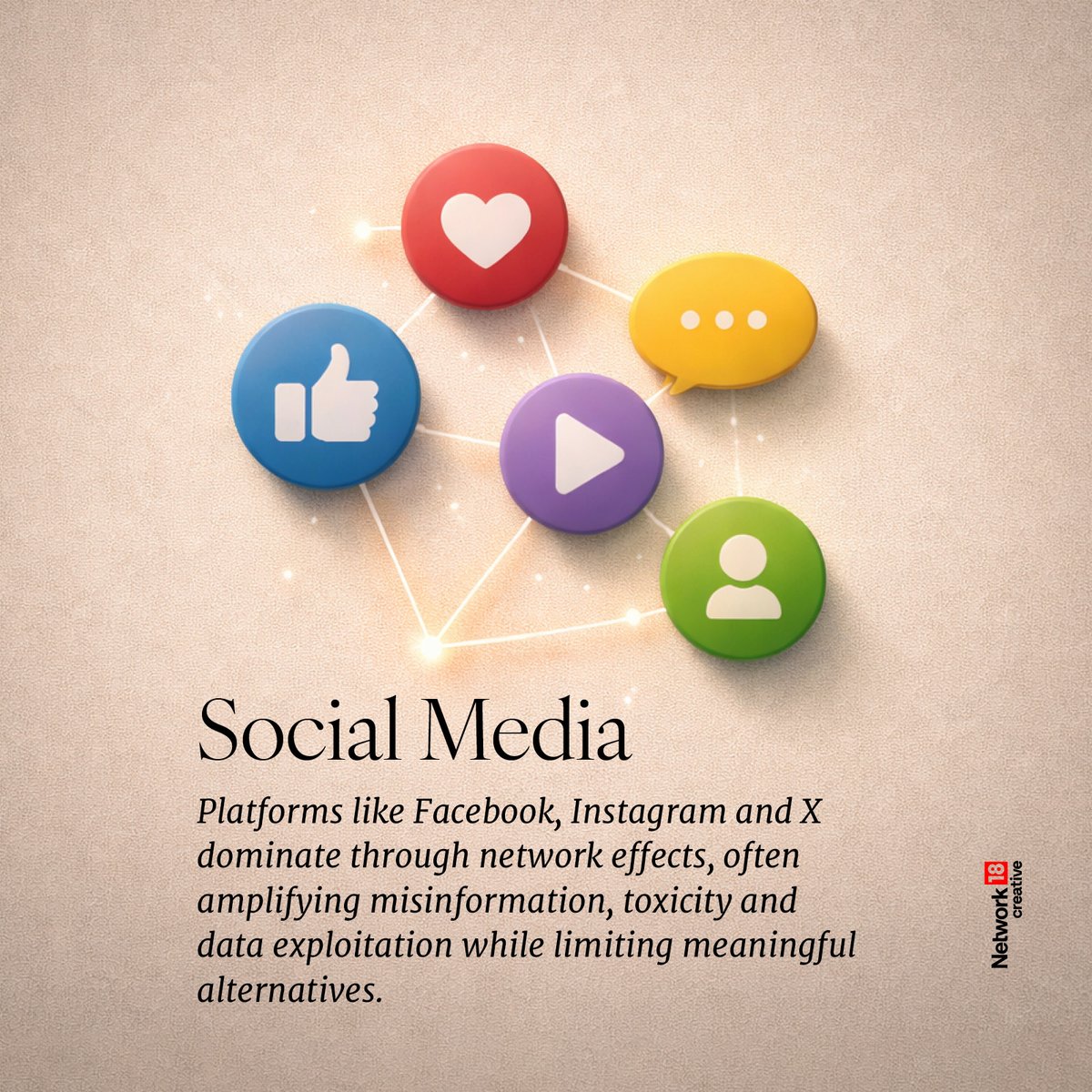 Social Media

Platforms like Facebook, Instagram and X dominate through network effects, often amplifying misinformation, toxicity and data exploitation while limiting meaningful alternatives.

Network 18 creative