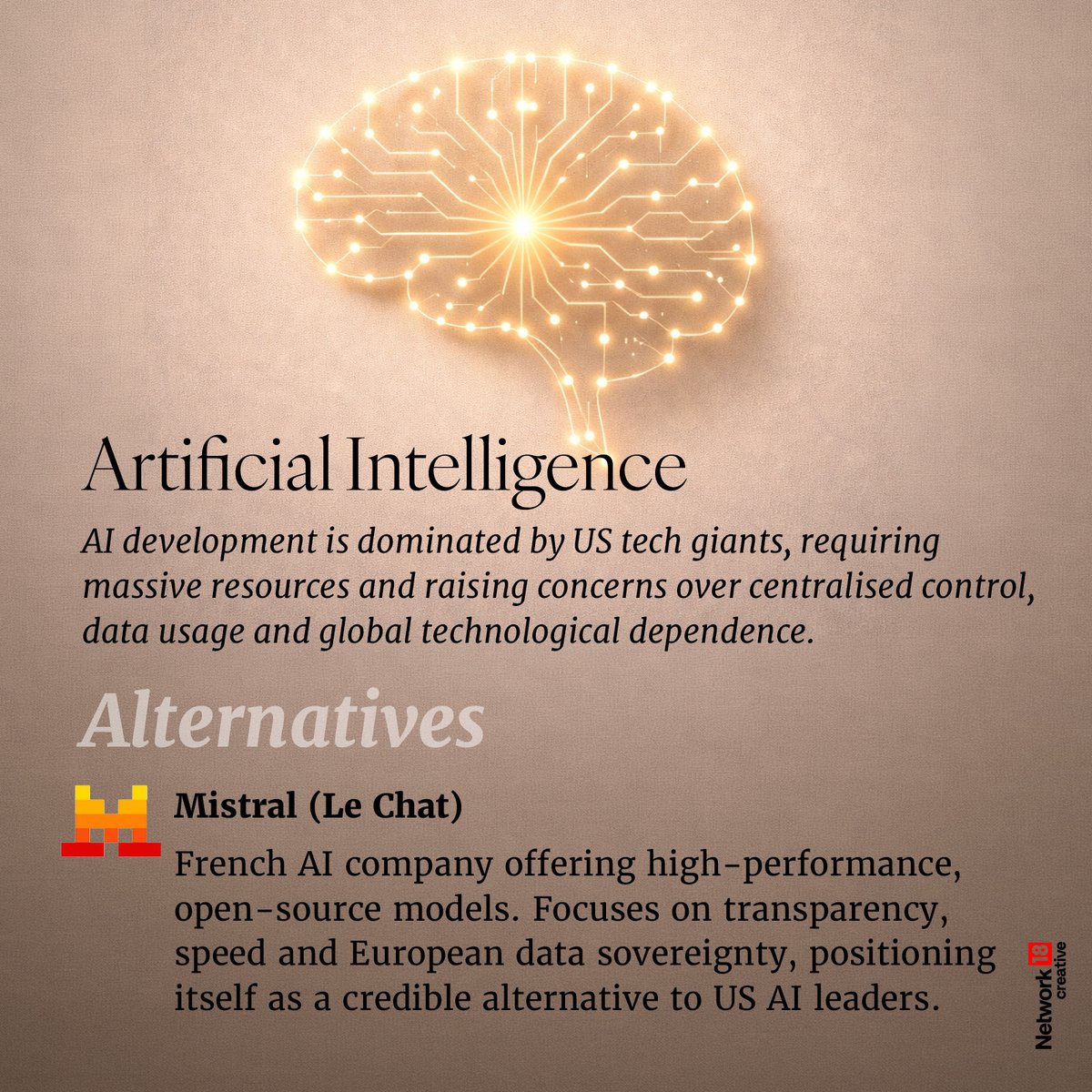 Artificial Intelligence

AI development is dominated by US tech giants, requiring massive resources and raising concerns over centralised control, data usage and global technological dependence.

Alternatives

Mistral (Le Chat)

French AI company offering high-performance, open-source models. Focuses on transparency, speed and European data sovereignty, positioning itself as a credible alternative to US AI leaders.

Network 18 creative