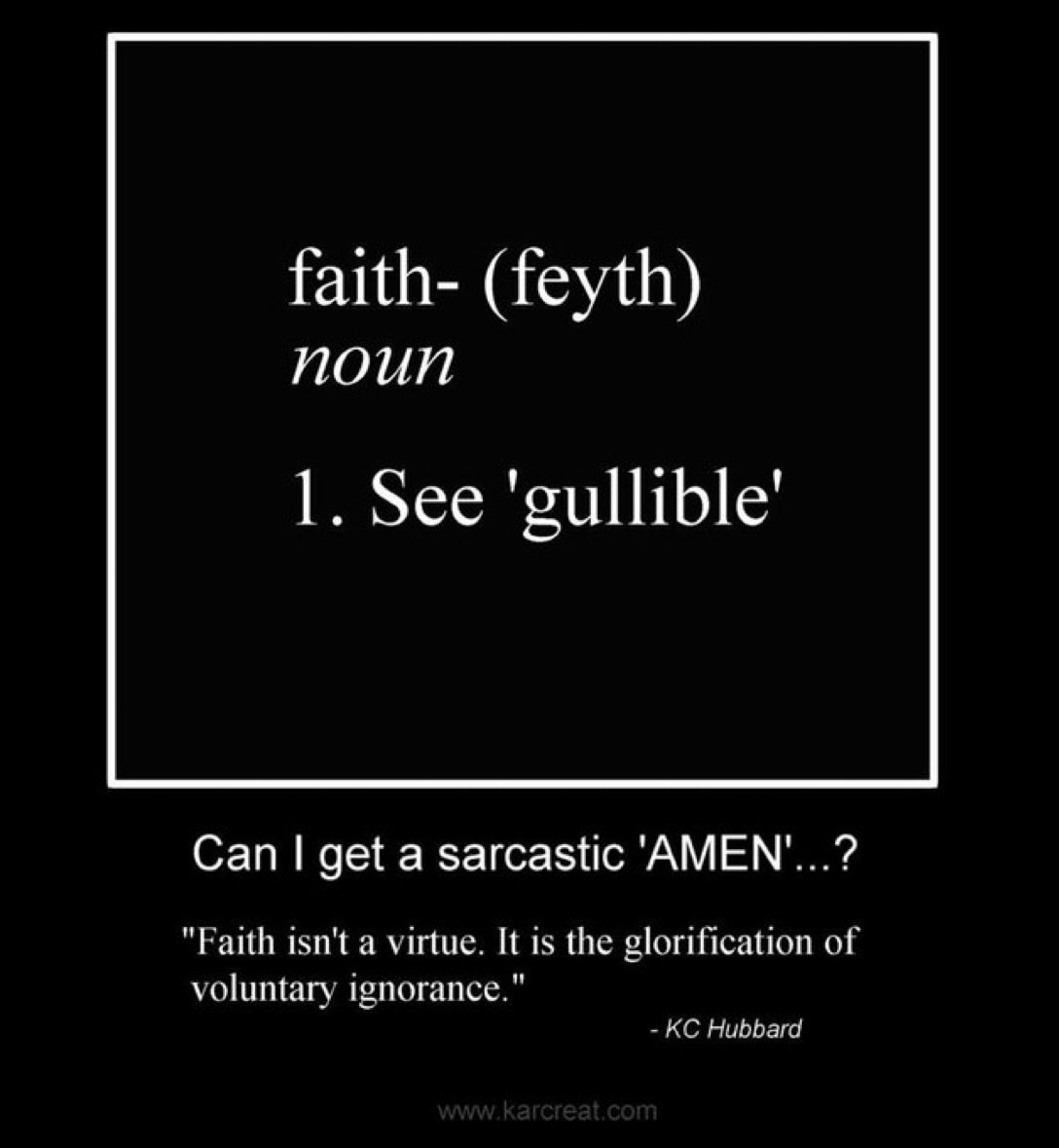 faith- (feyth)
noun

1. See 'gullible'

Can I get a sarcastic 'AMEN'...?

"Faith isn't a virtue. It is the glorification of voluntary ignorance."

- KC Hubbard

www.karcreat.com