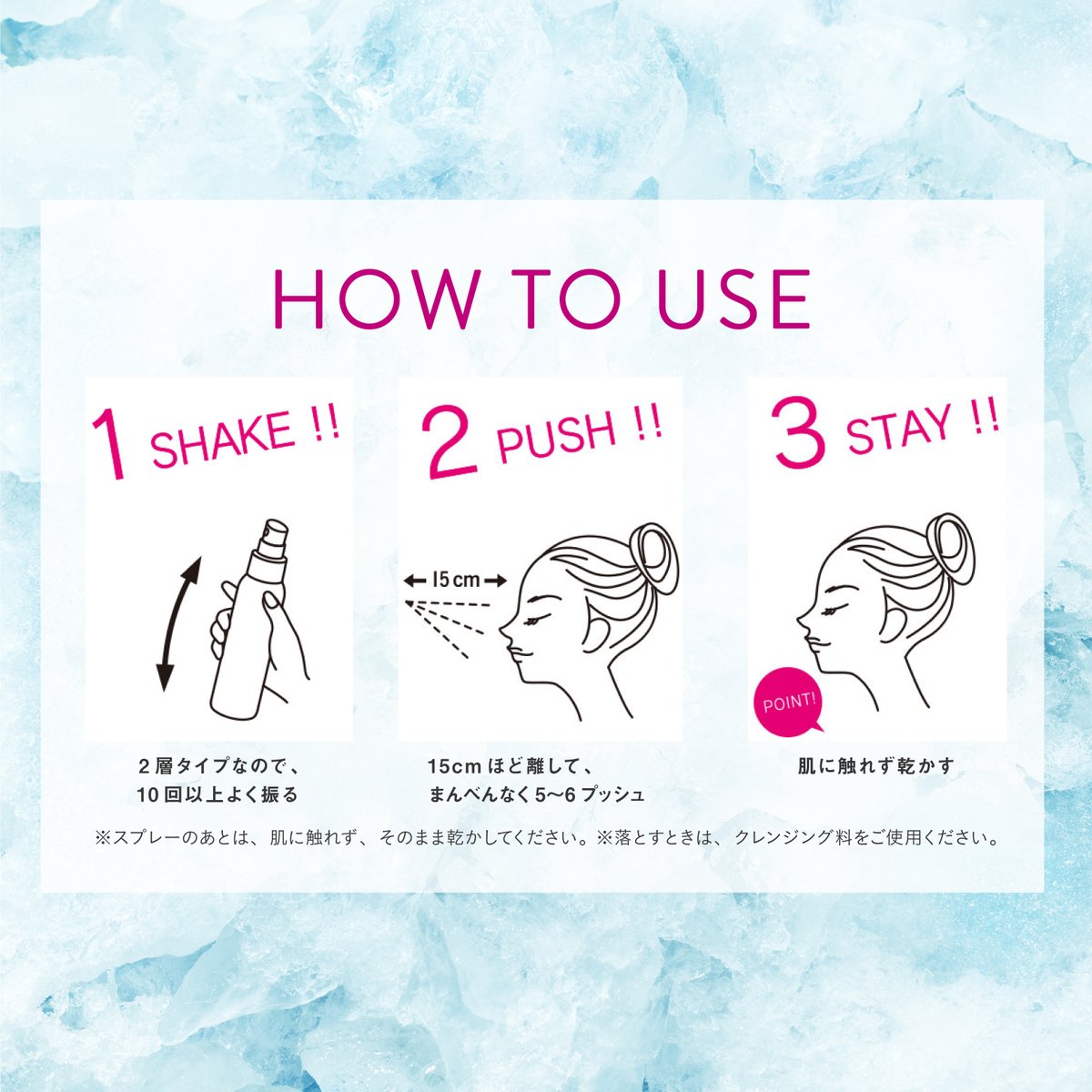 HOW TO USE

1 SHAKE !!

2層タイプなので、
10回以上よく振る

2 PUSH !!

15cm

15cmほど離して、
まんべんなく5〜6プッシュ

3 STAY !!

POINT!

肌に触れず乾かす

※スプレーのあとは、肌に触れず、そのまま乾かしてください。※落とすときは、クレンジング料をご使用ください。