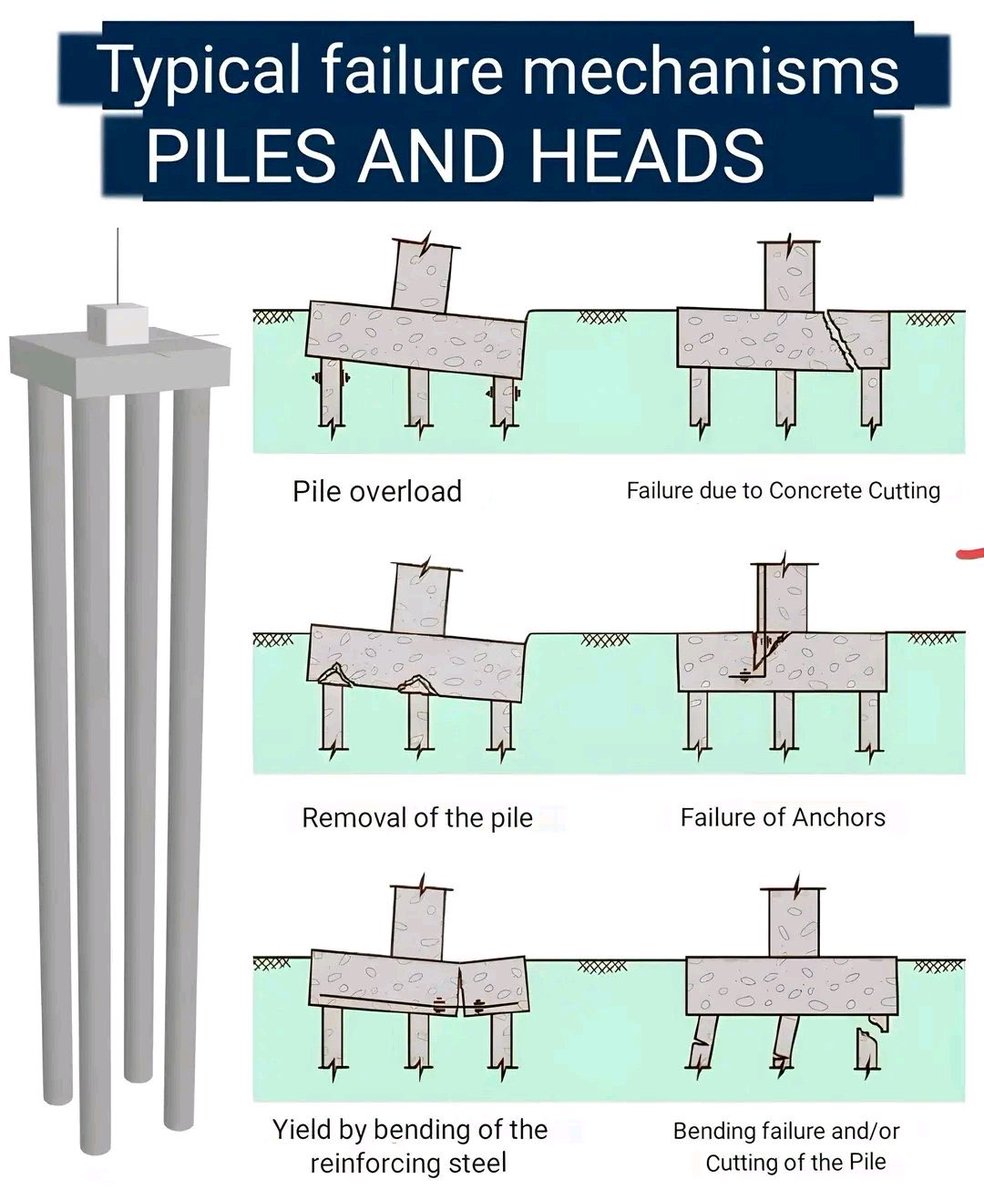 Typical failure mechanisms
PILES AND HEADS

Pile overload

Failure due to Concrete Cutting

Removal of the pile

Failure of Anchors

Yield by bending of the reinforcing steel

Bending failure and/or Cutting of the Pile