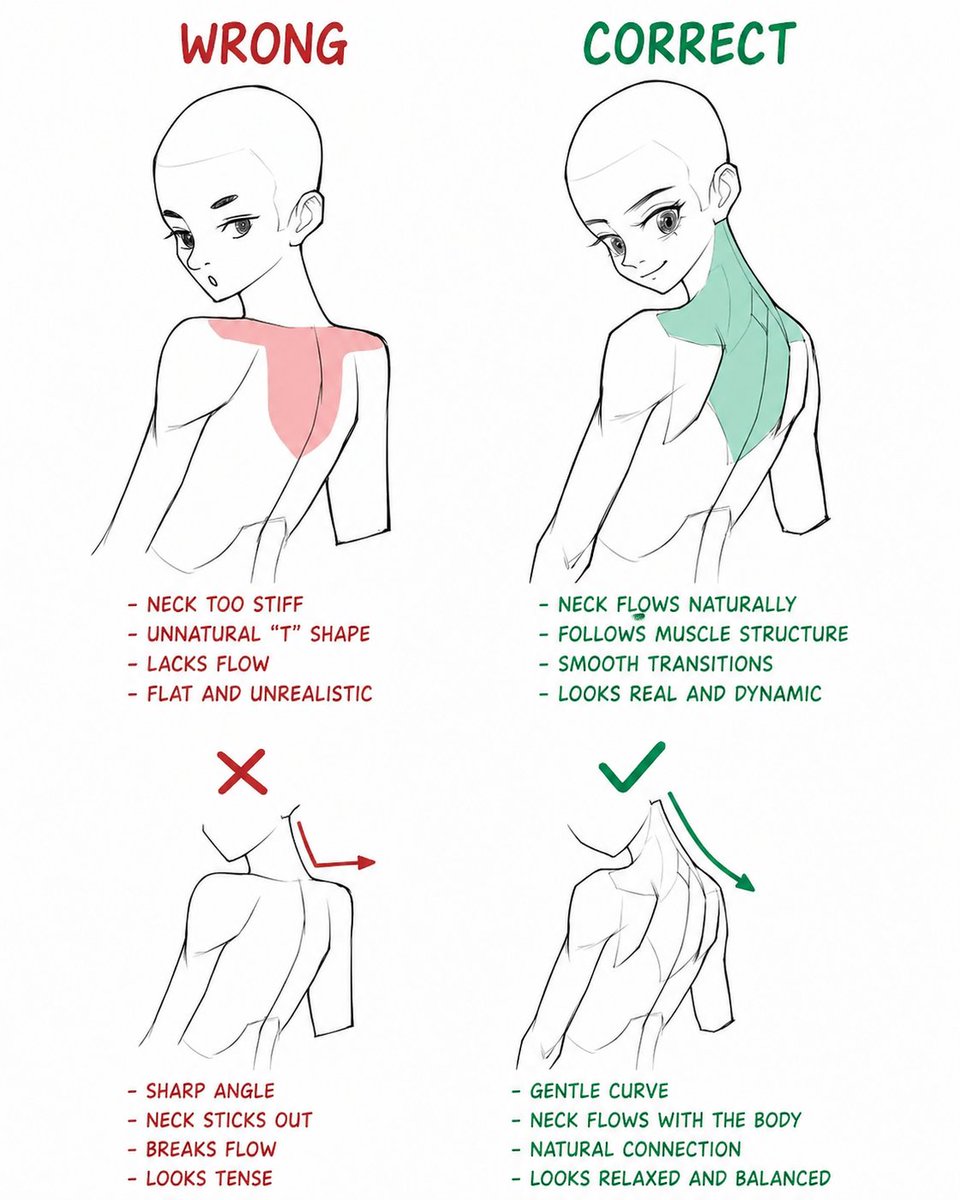 WRONG

- NECK TOO STIFF
- UNNATURAL "T" SHAPE
- LACKS FLOW
- FLAT AND UNREALISTIC

- SHARP ANGLE
- NECK STICKS OUT
- BREAKS FLOW
- LOOKS TENSE

CORRECT

- NECK FLOWS NATURALLY
- FOLLOWS MUSCLE STRUCTURE
- SMOOTH TRANSITIONS
- LOOKS REAL AND DYNAMIC

- GENTLE CURVE
- NECK FLOWS WITH THE BODY
- NATURAL CONNECTION
- LOOKS RELAXED AND BALANCED